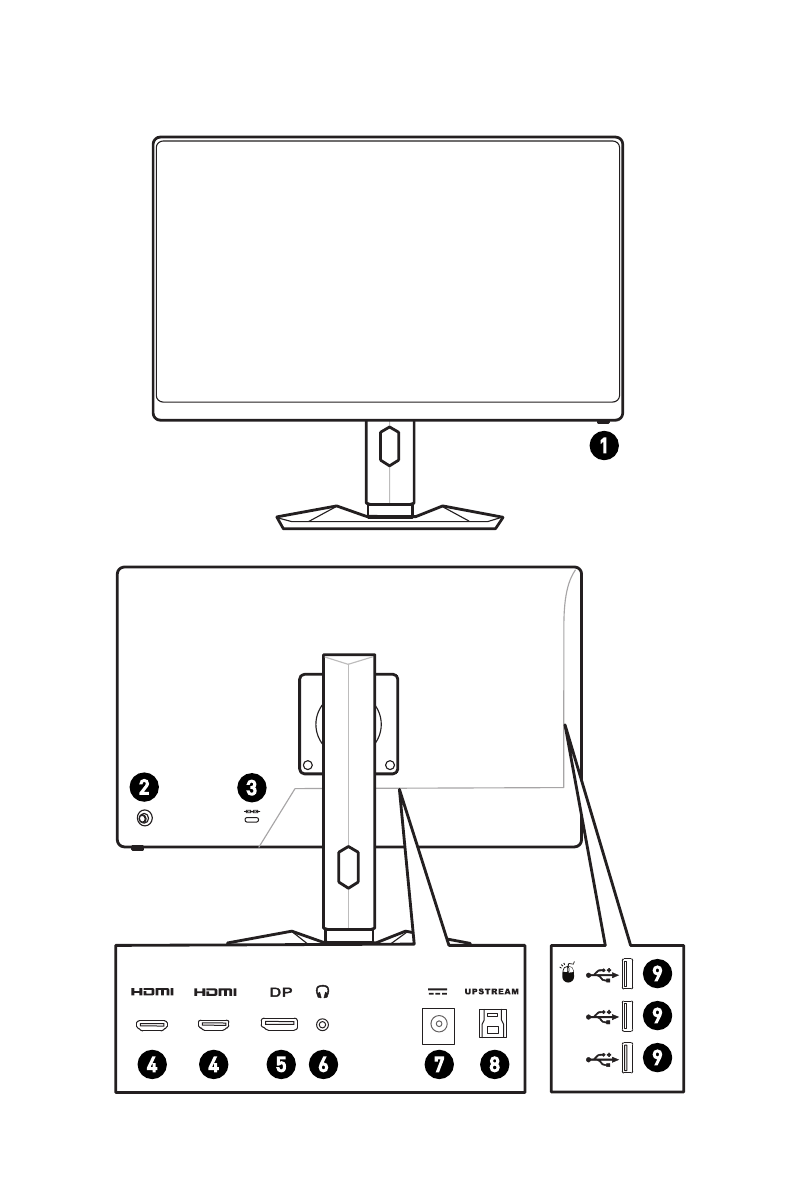 1

2

3

HDMI HDMI DP

UPSTREAM

4 4 5 6 7 8

9
9
9