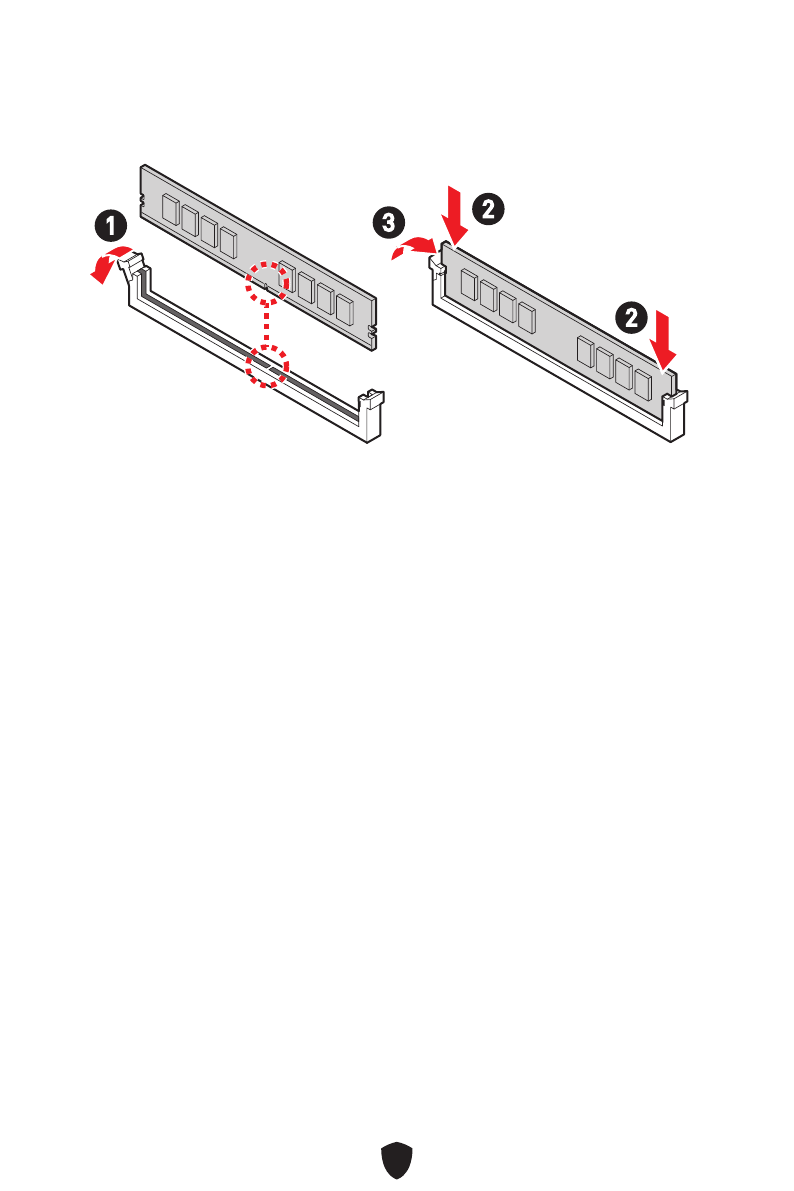 1

3

2

2