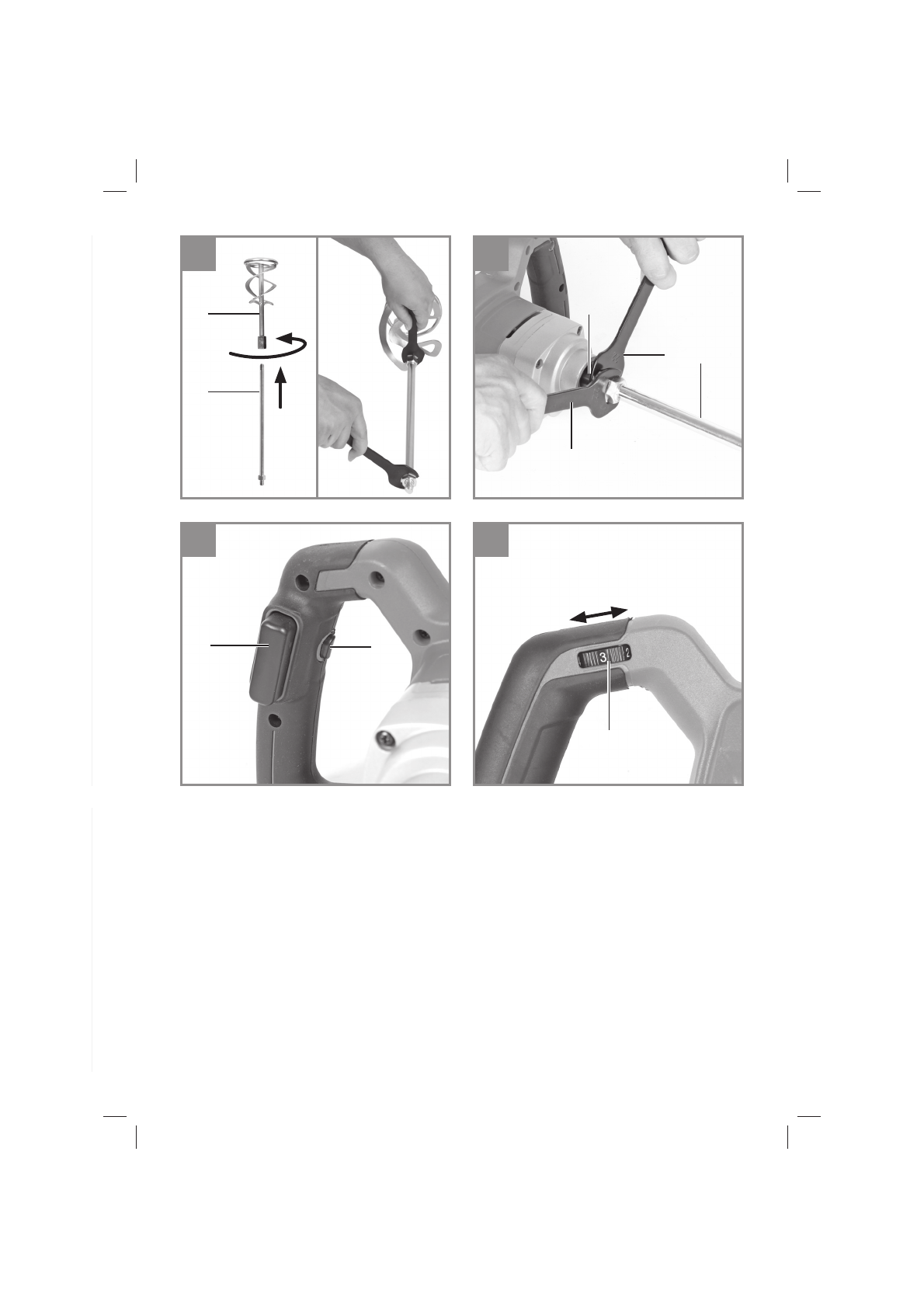 3
2