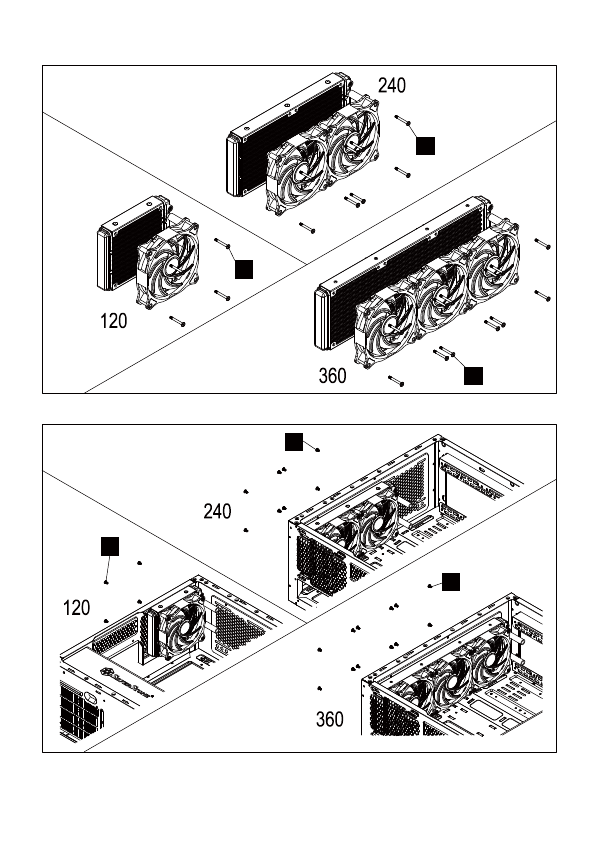 240

120

360

240

120

360