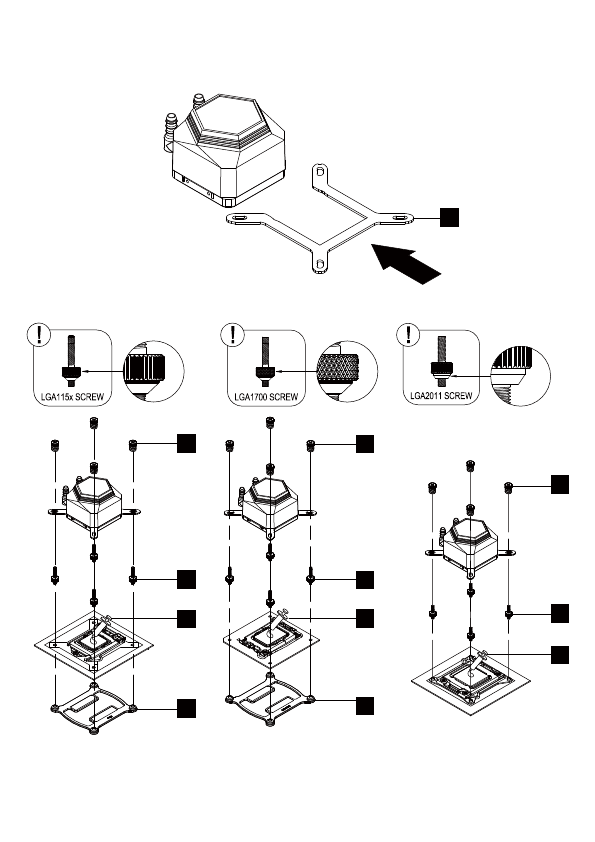 !
LGA115x SCREW

!
LGA1700 SCREW

!
LGA2011 SCREW