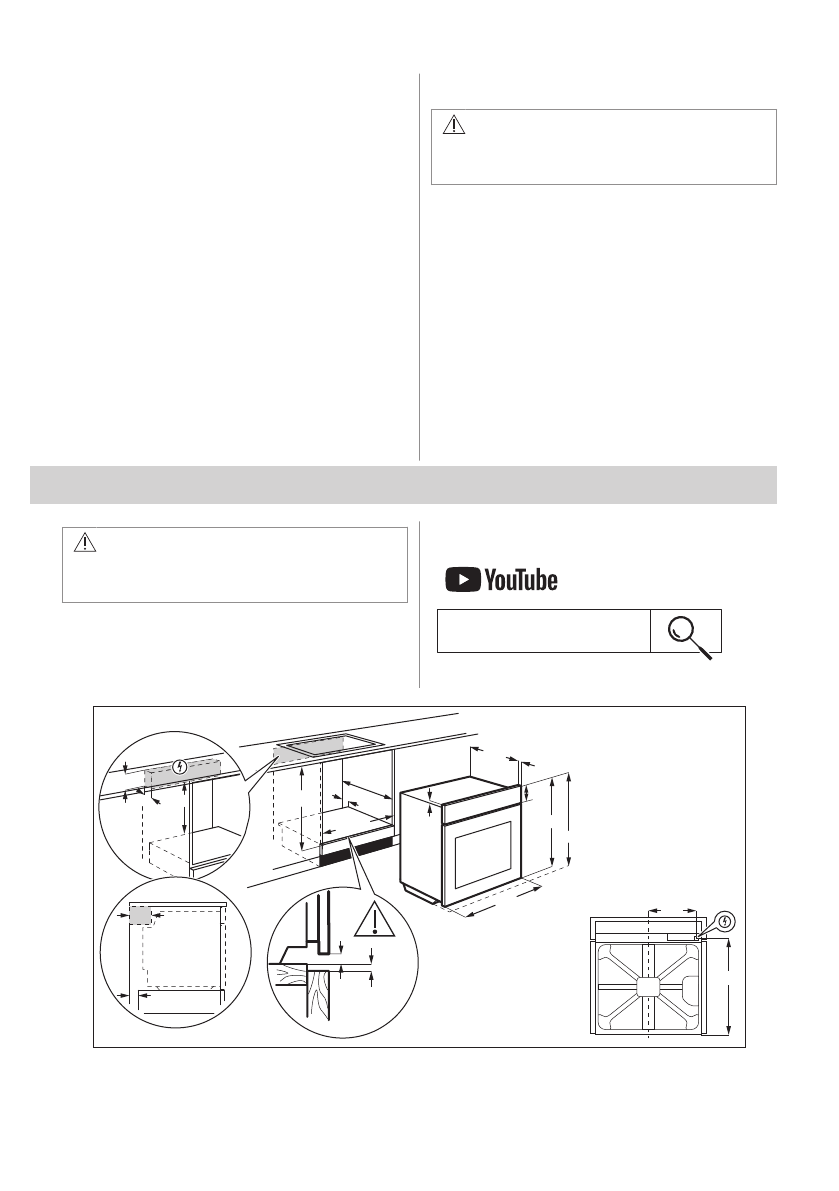 YouTube