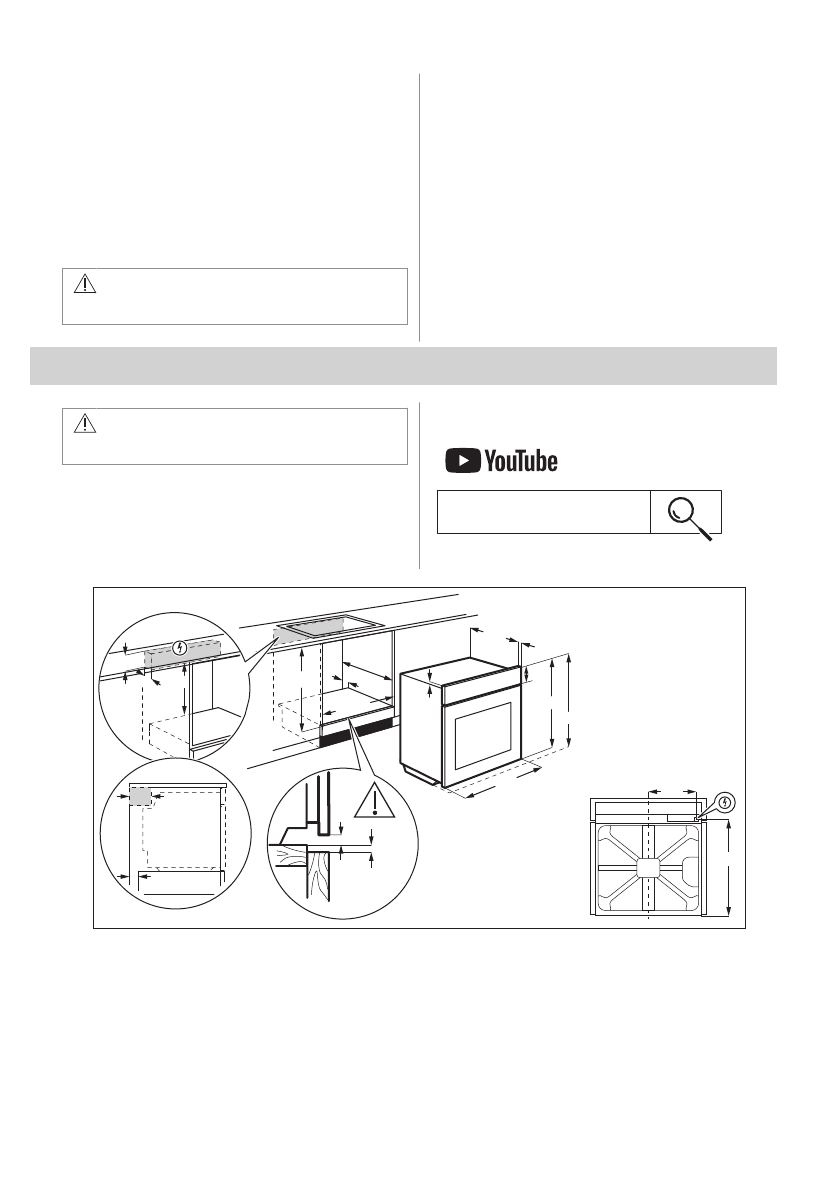 YouTube