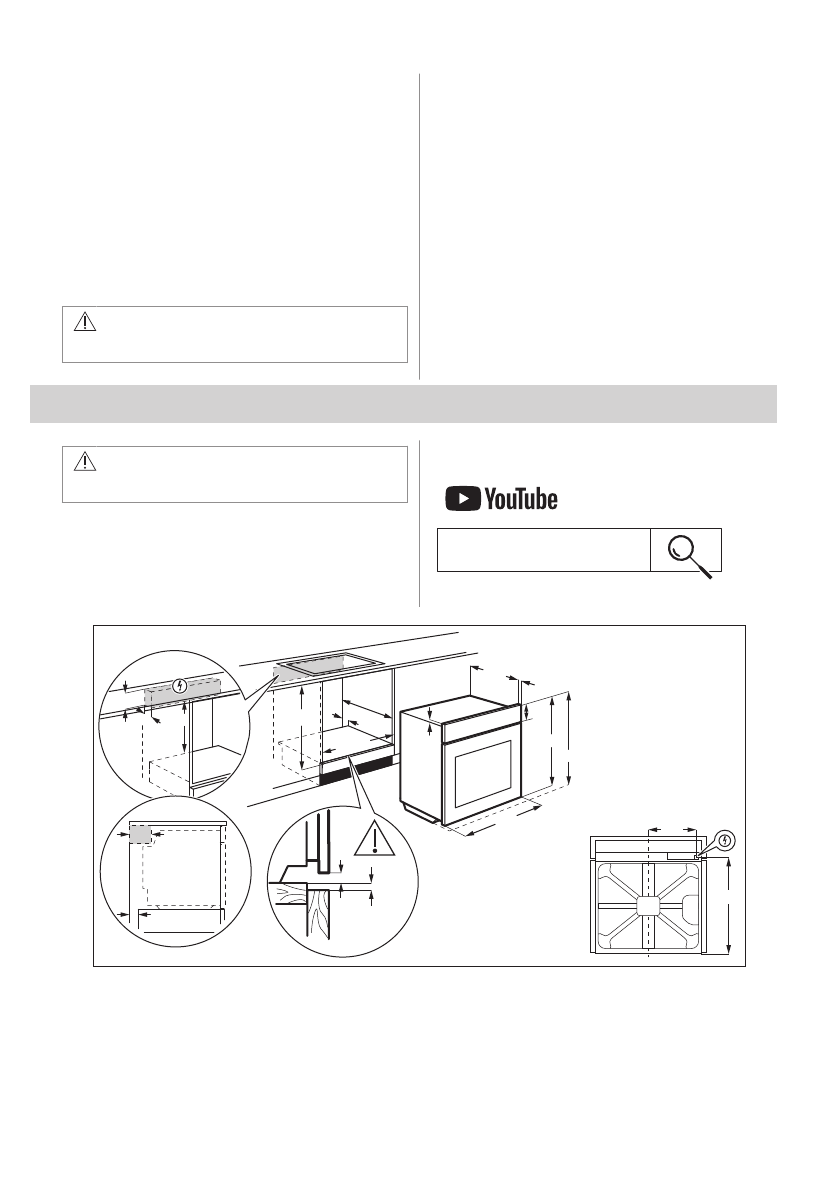 YouTube