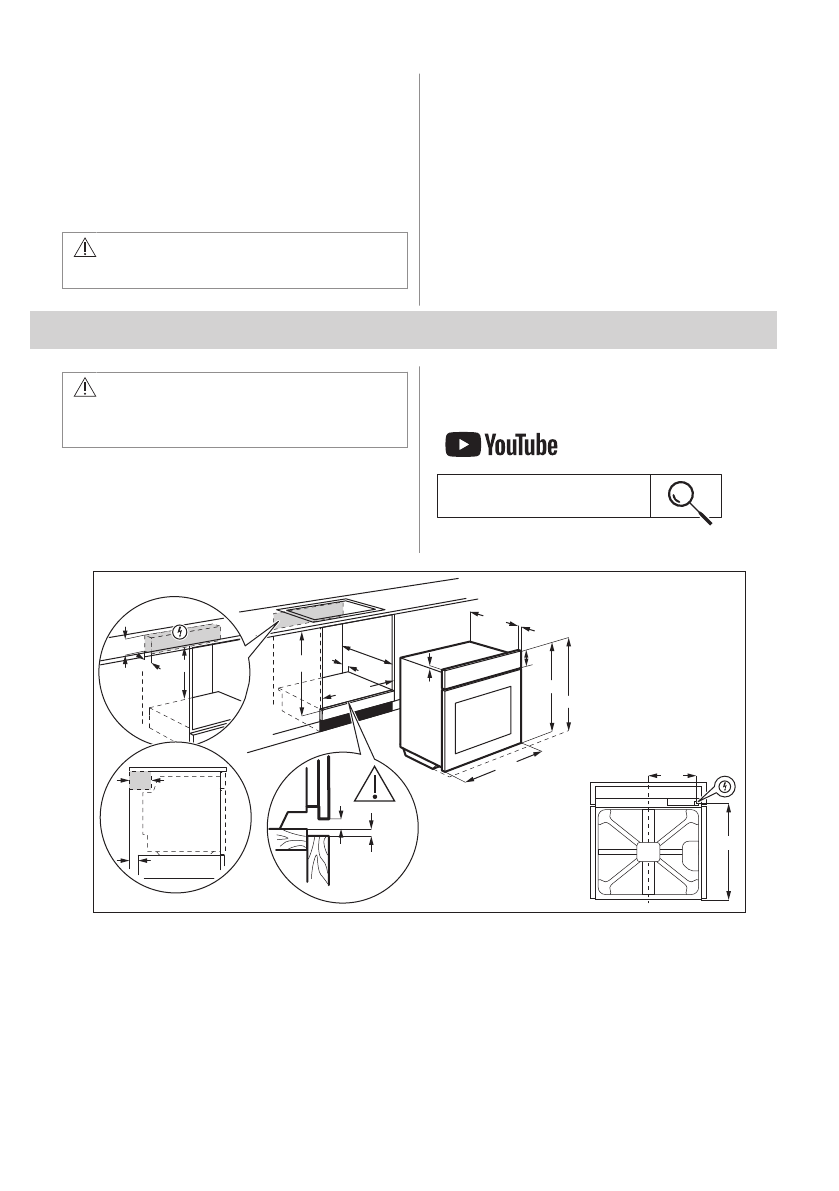 YouTube