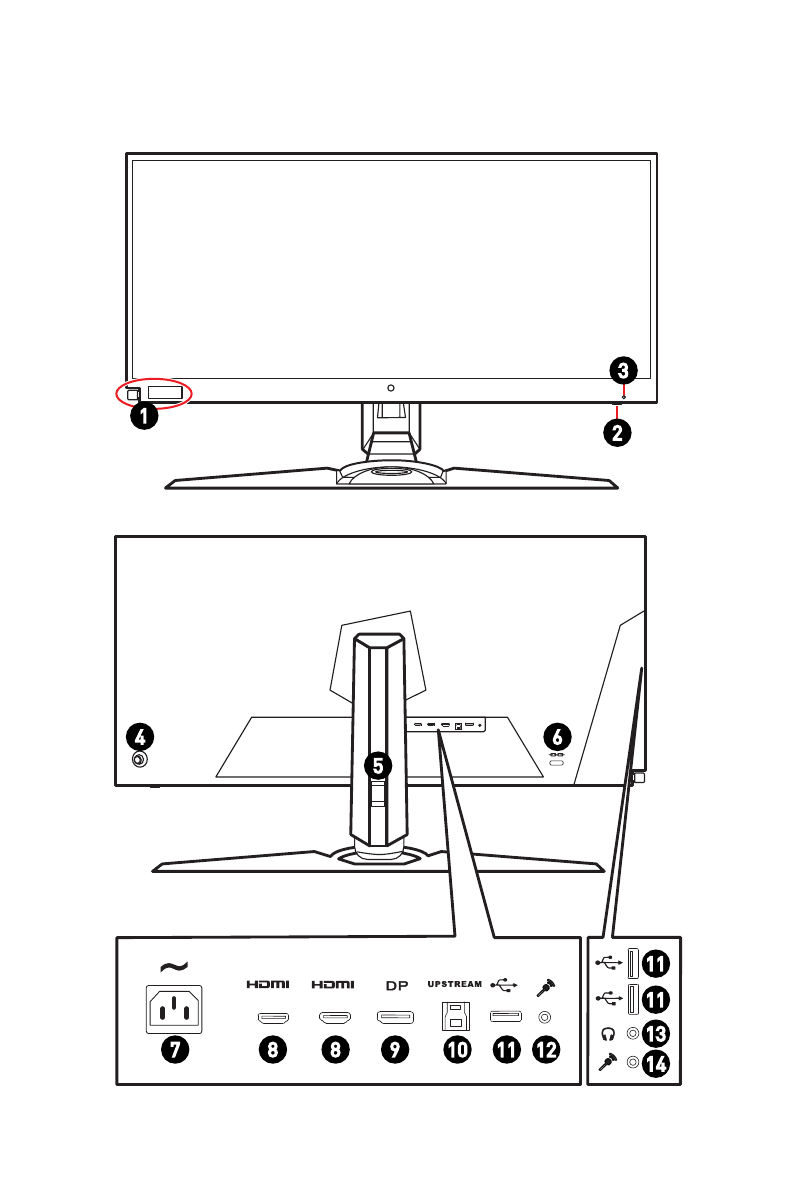 1
3
2
4
5
6
~
HDMI
HDMI
DP
UPSTREAM
7
8
8
9
10
11
12
11
11
13
14