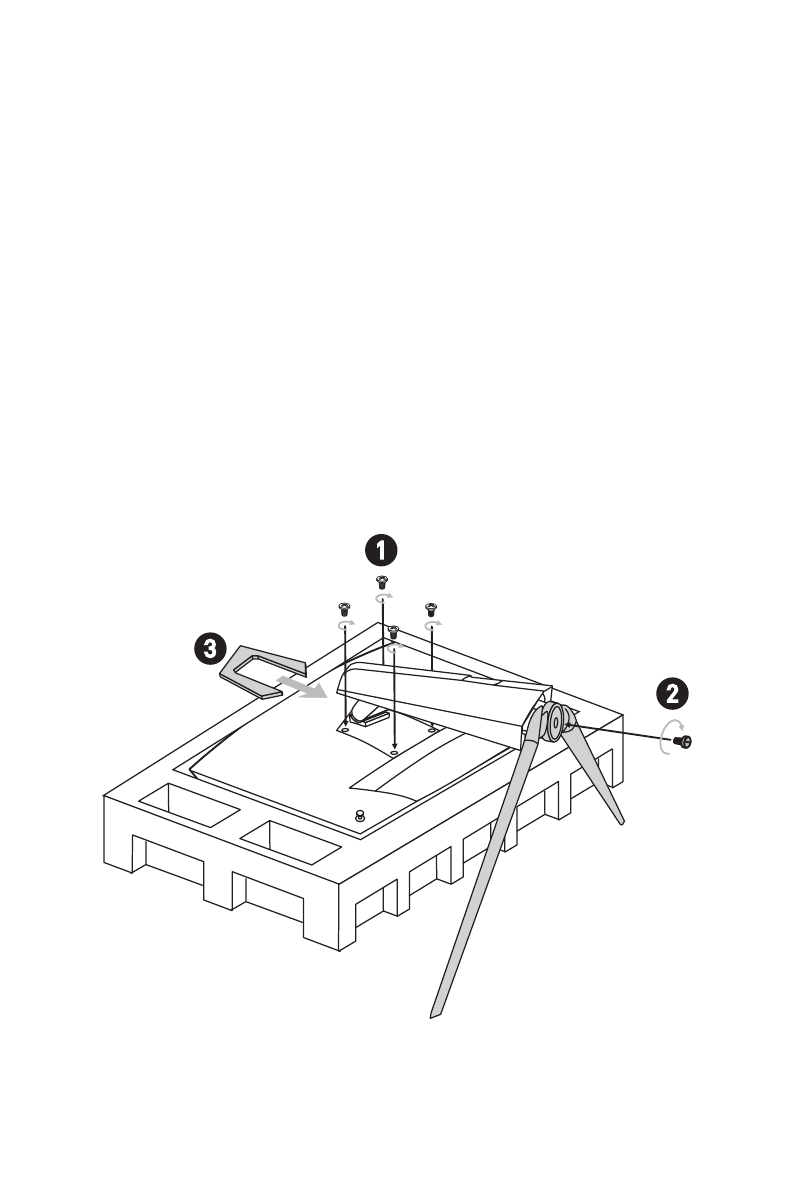 1
3
2