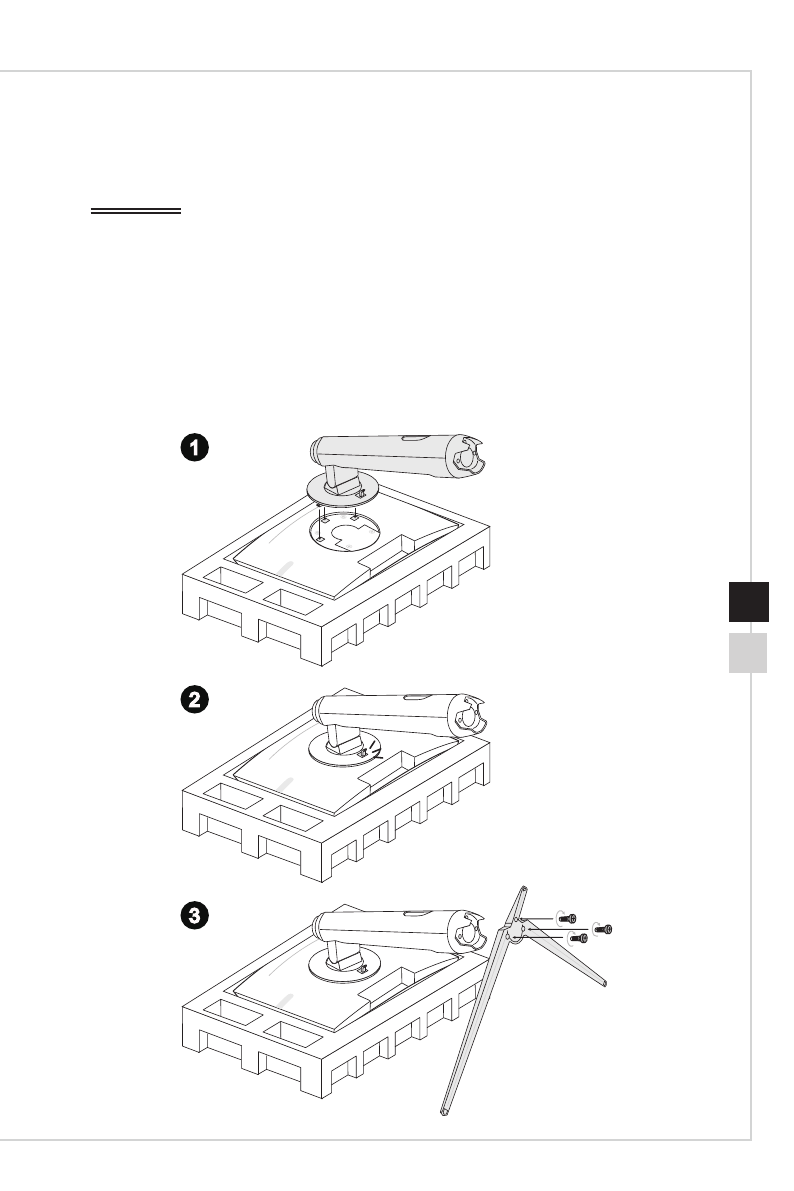 1

2

3