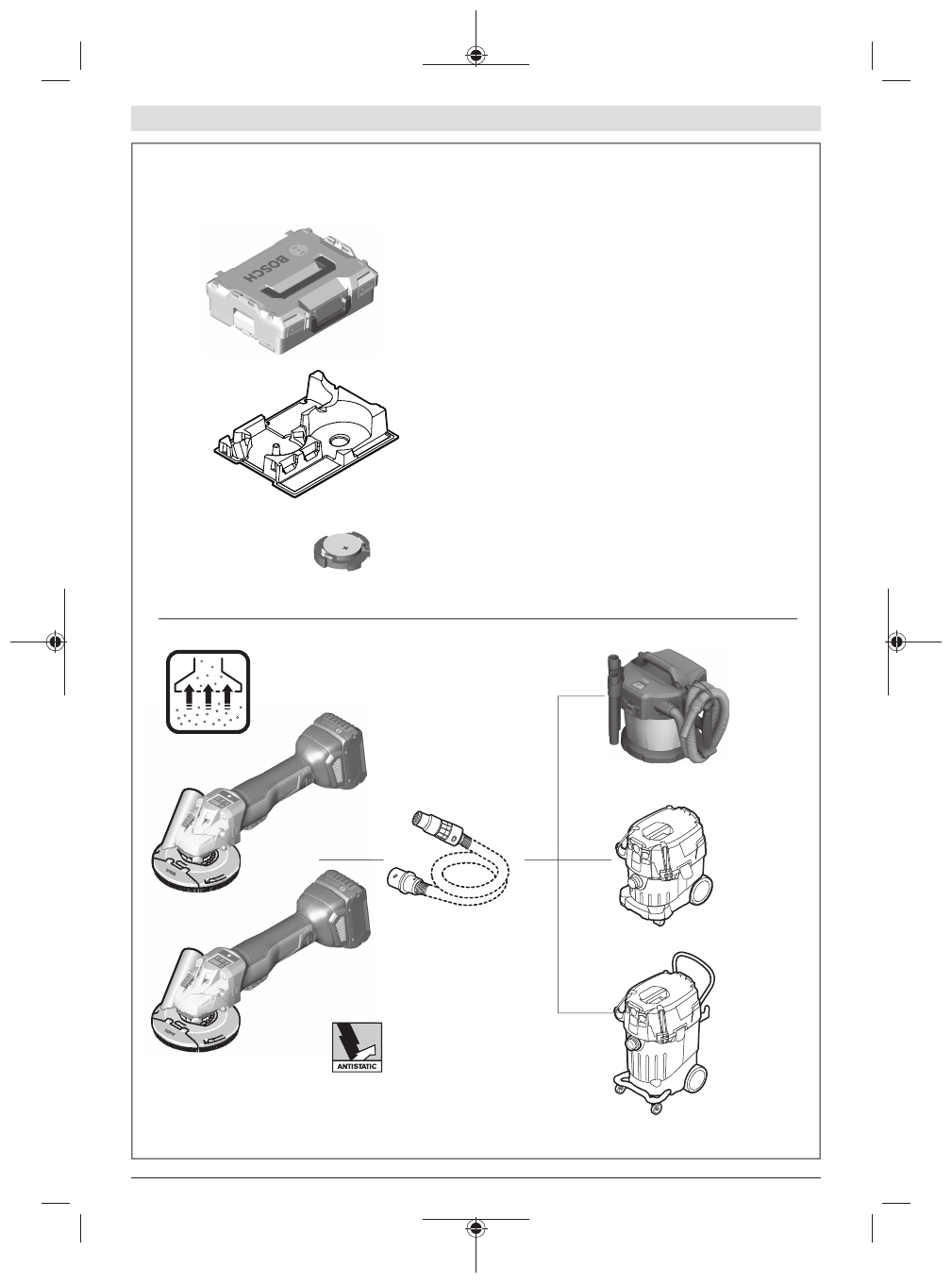 BOSCH

ANTISTATIC