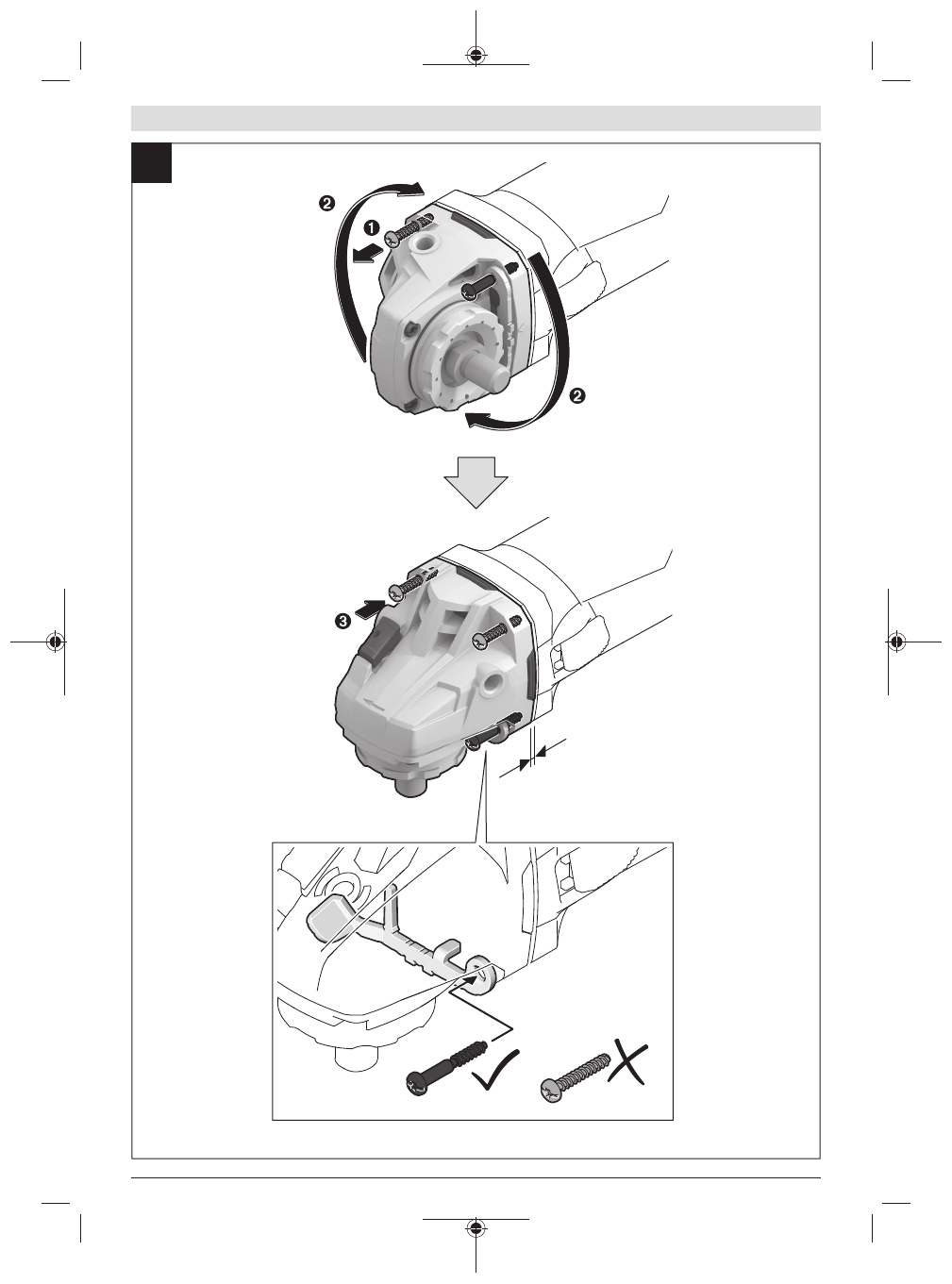 ❷
❶
❷
❸