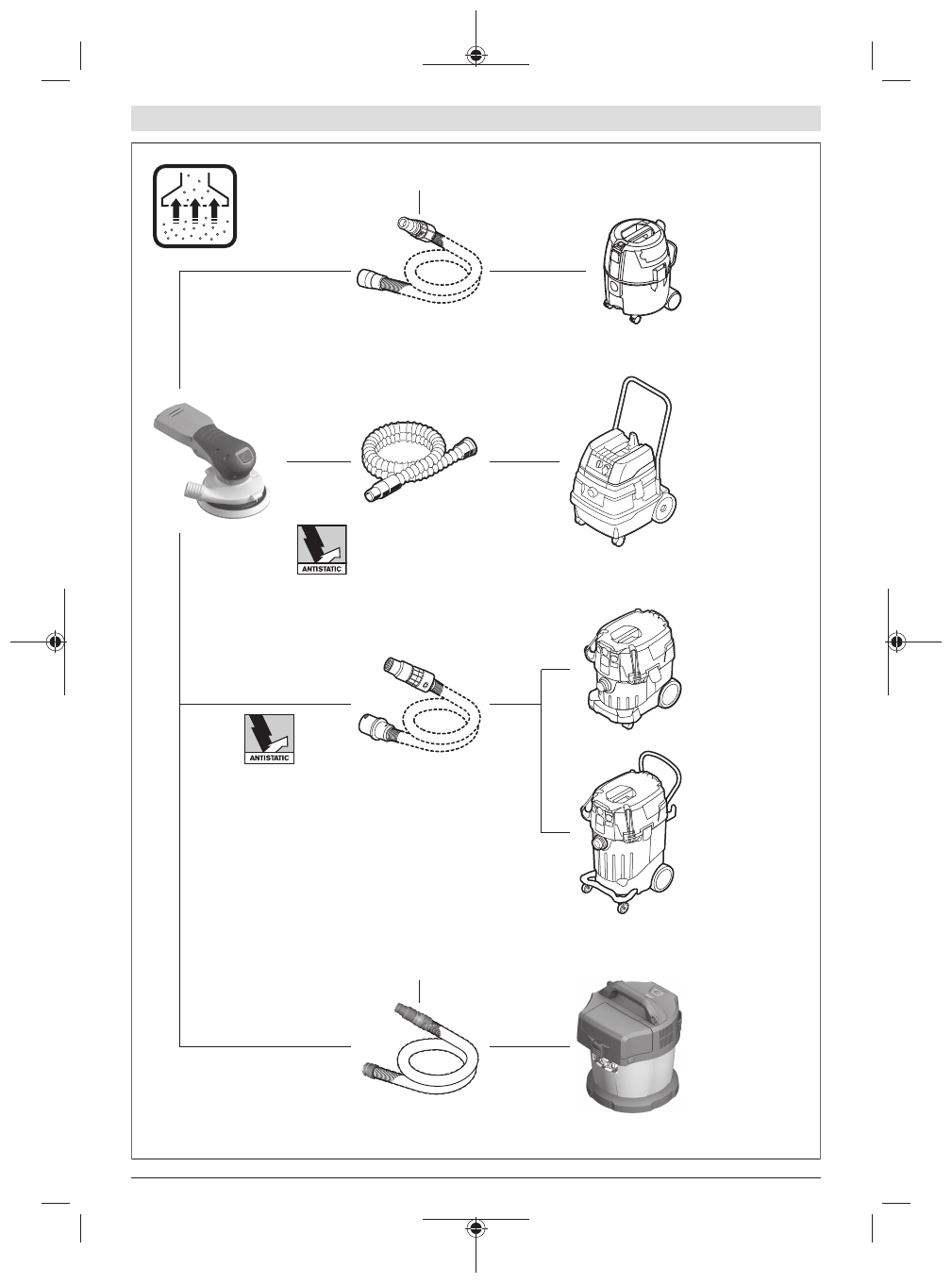 ANTISTATIC

ANTISTATIC