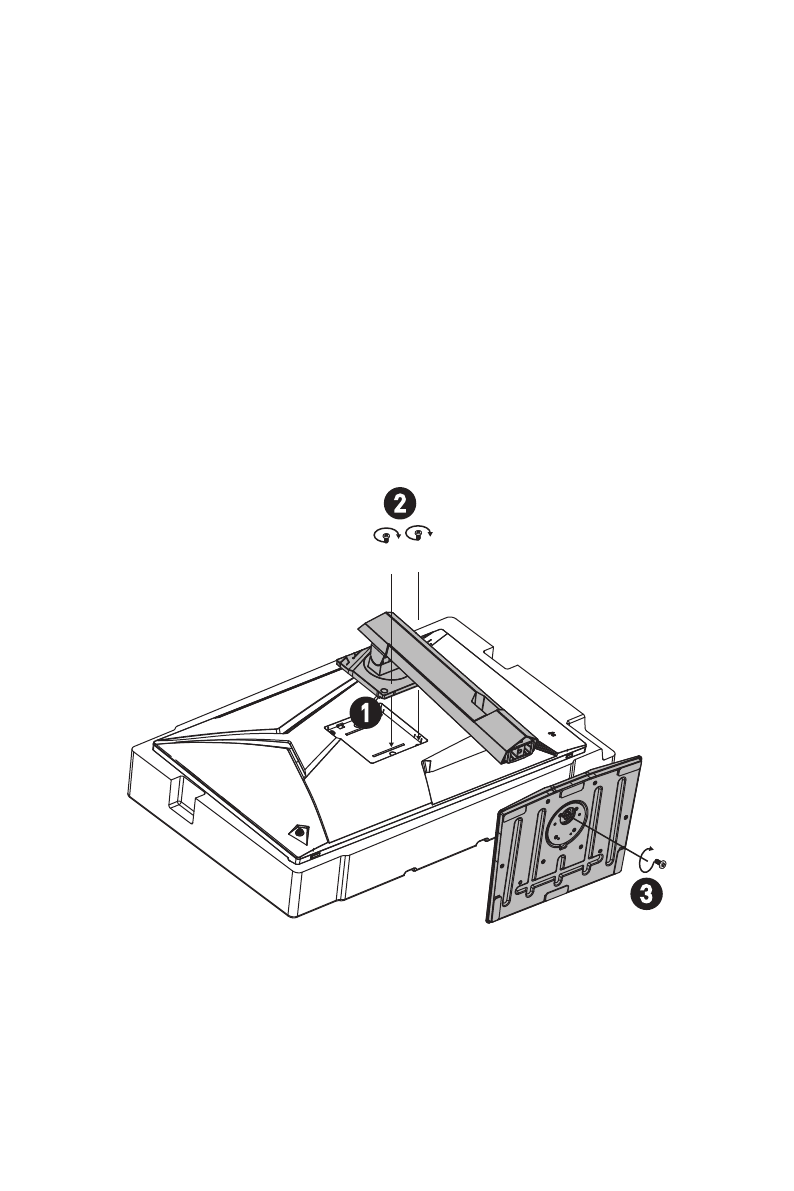 2
1
3