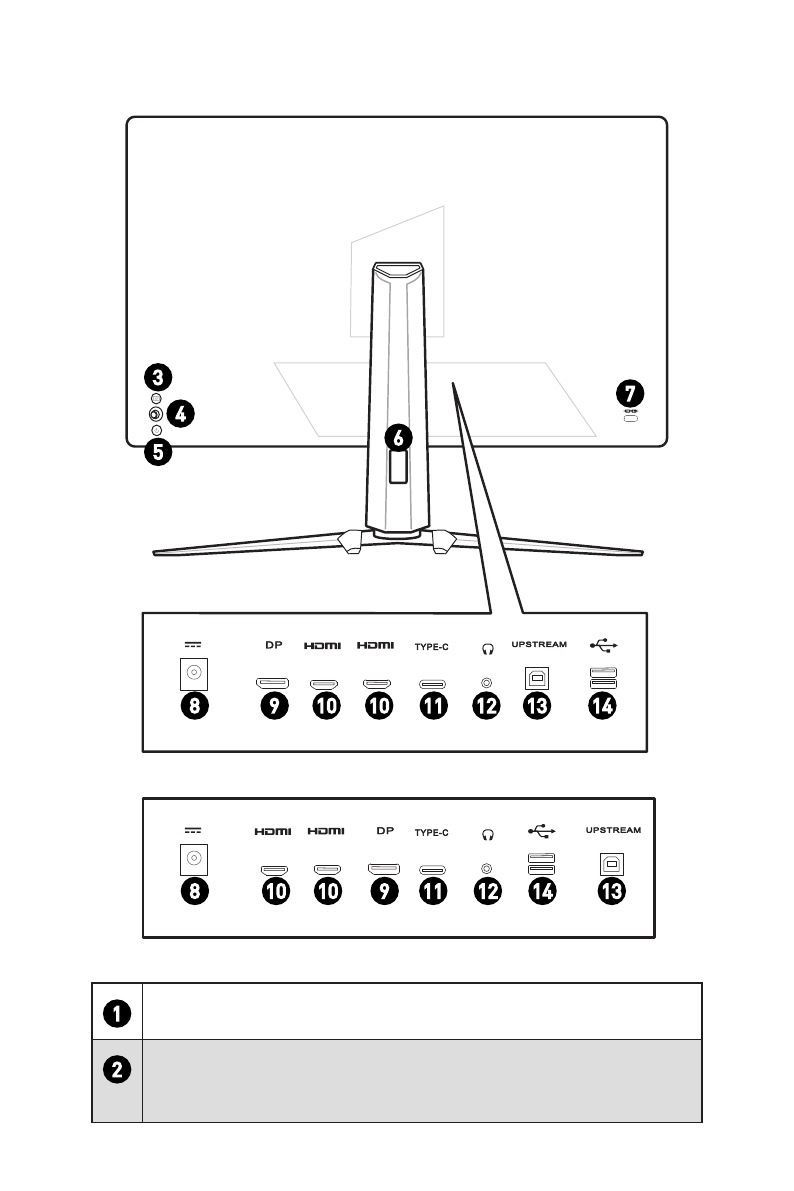 3
4
5
6
7

DP HDMI HDMI TYPE-C UPSTREAM
8 9 10 10 11 12 13 14

HDMI HDMI DP TYPE-C UPSTREAM
8 10 10 9 11 12 14 13

| 1 | |
|---|---|
| 2 | |