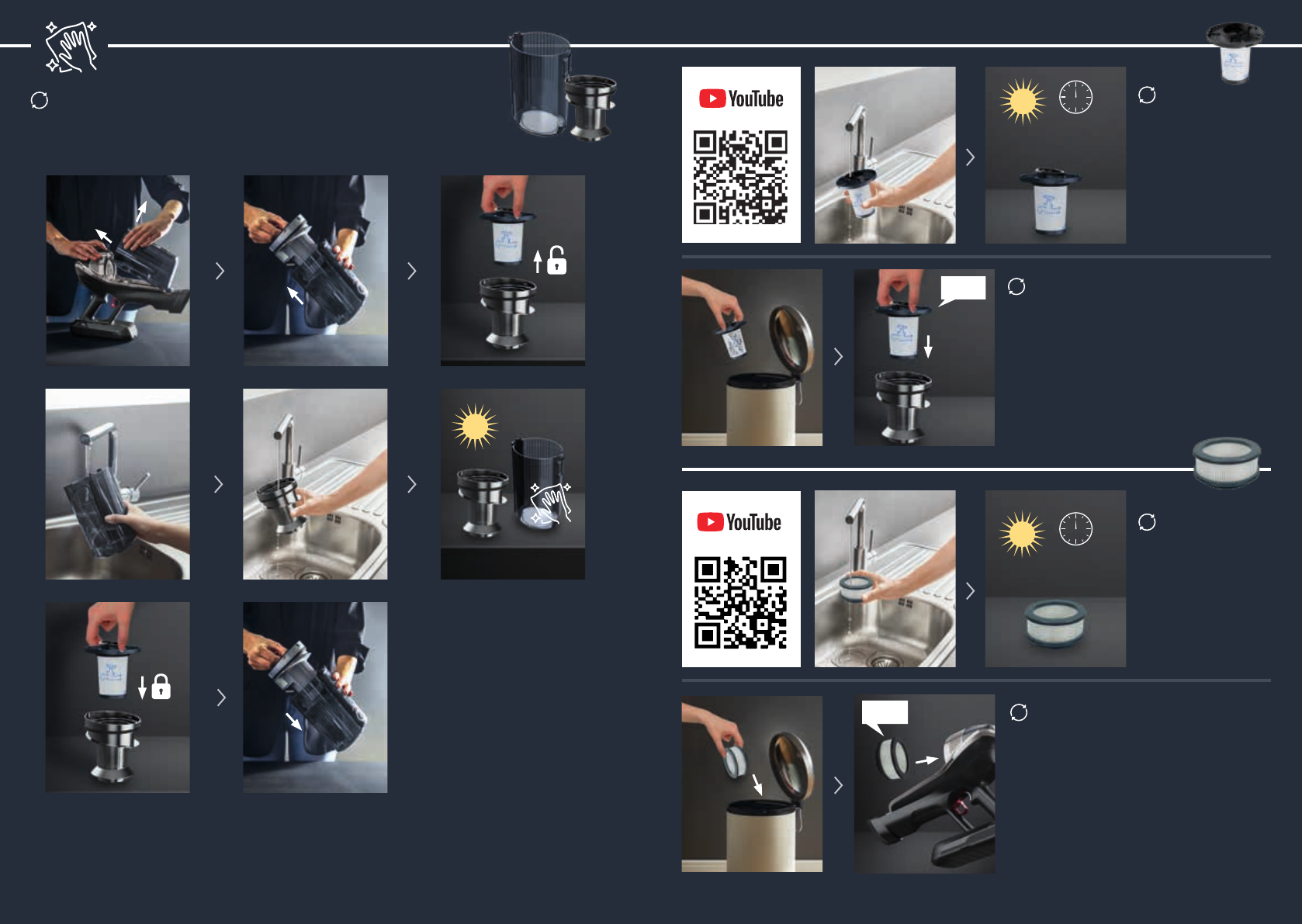 YouTube

YouTube