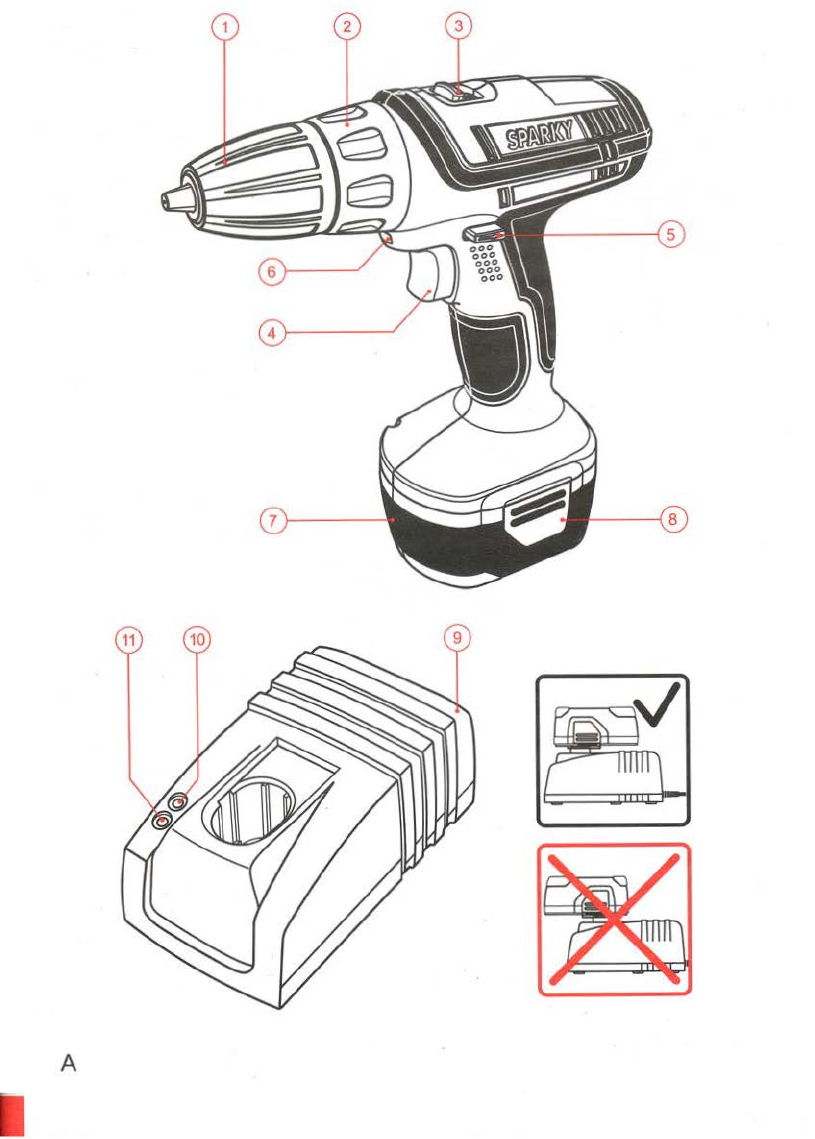 1
2
3
SPARKY
5
6
4
7
8
11
10
9
A