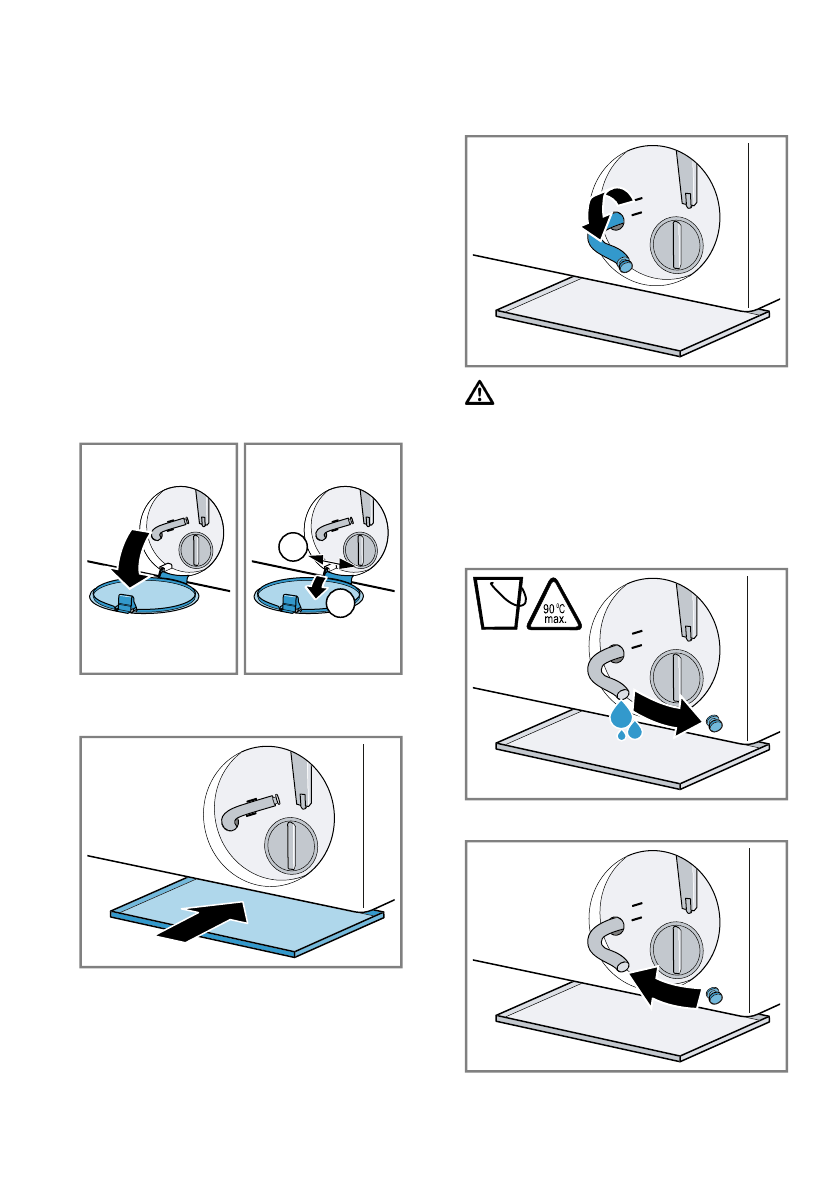 90 °C
max.