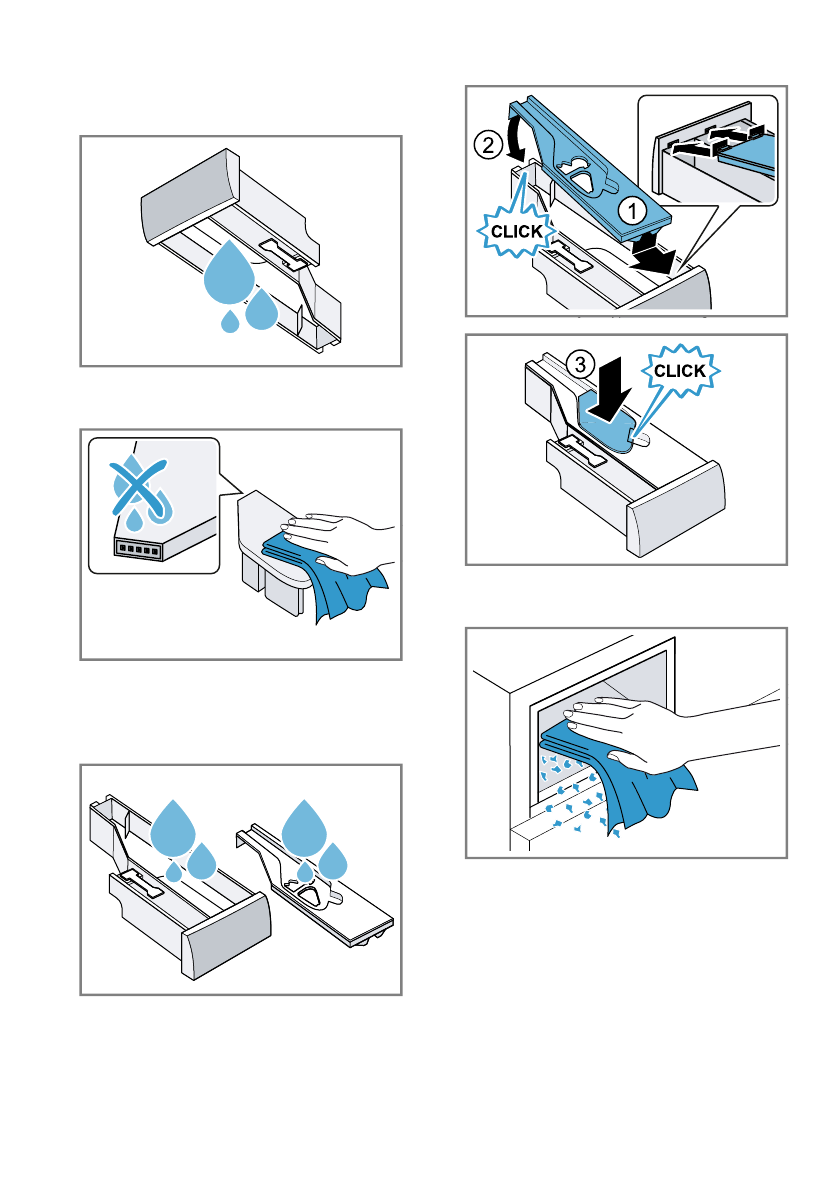 ②
CLICK
①

③
CLICK