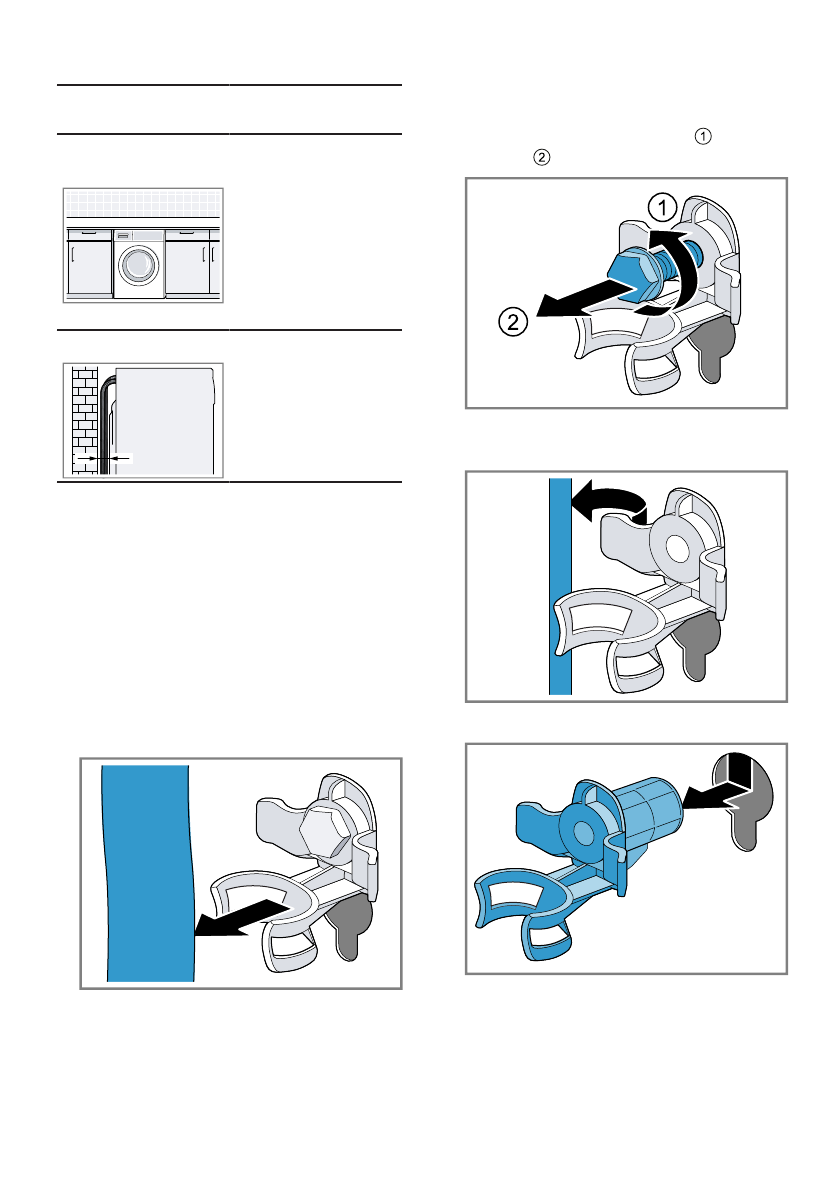 ①
②

1

2