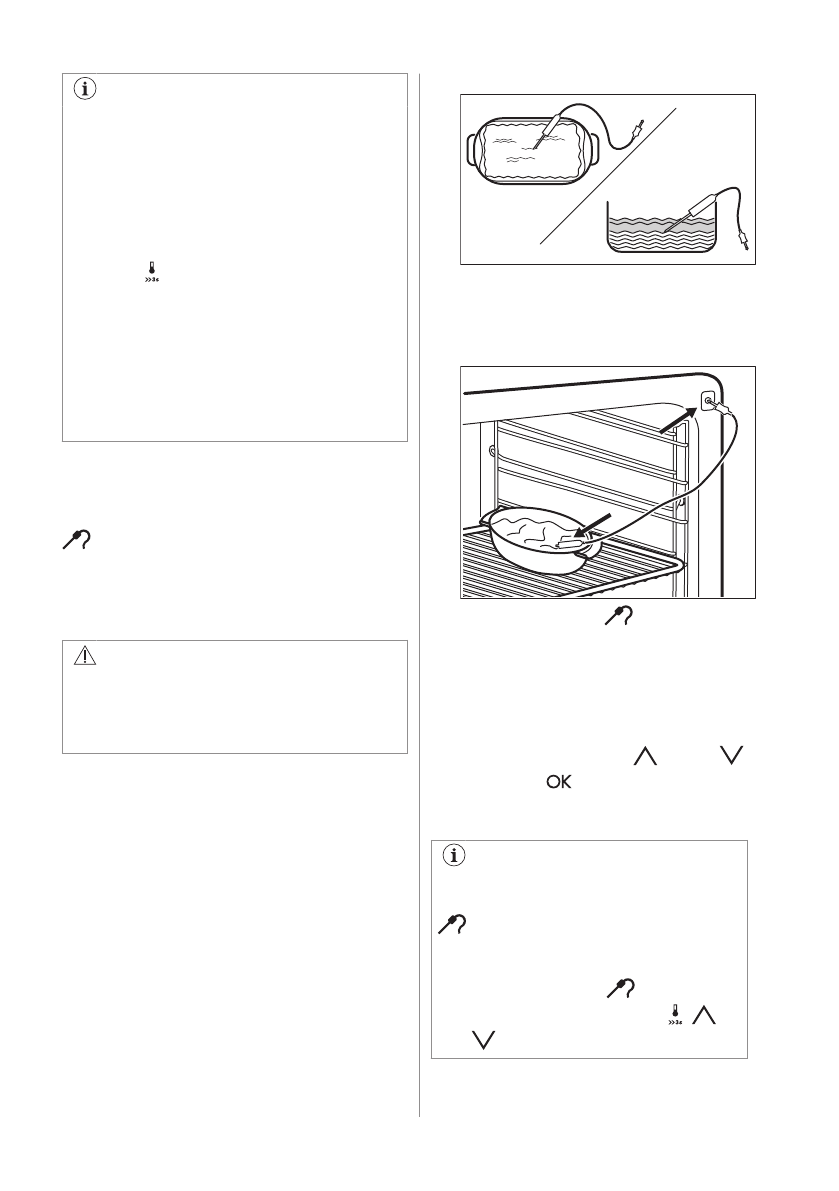 OK