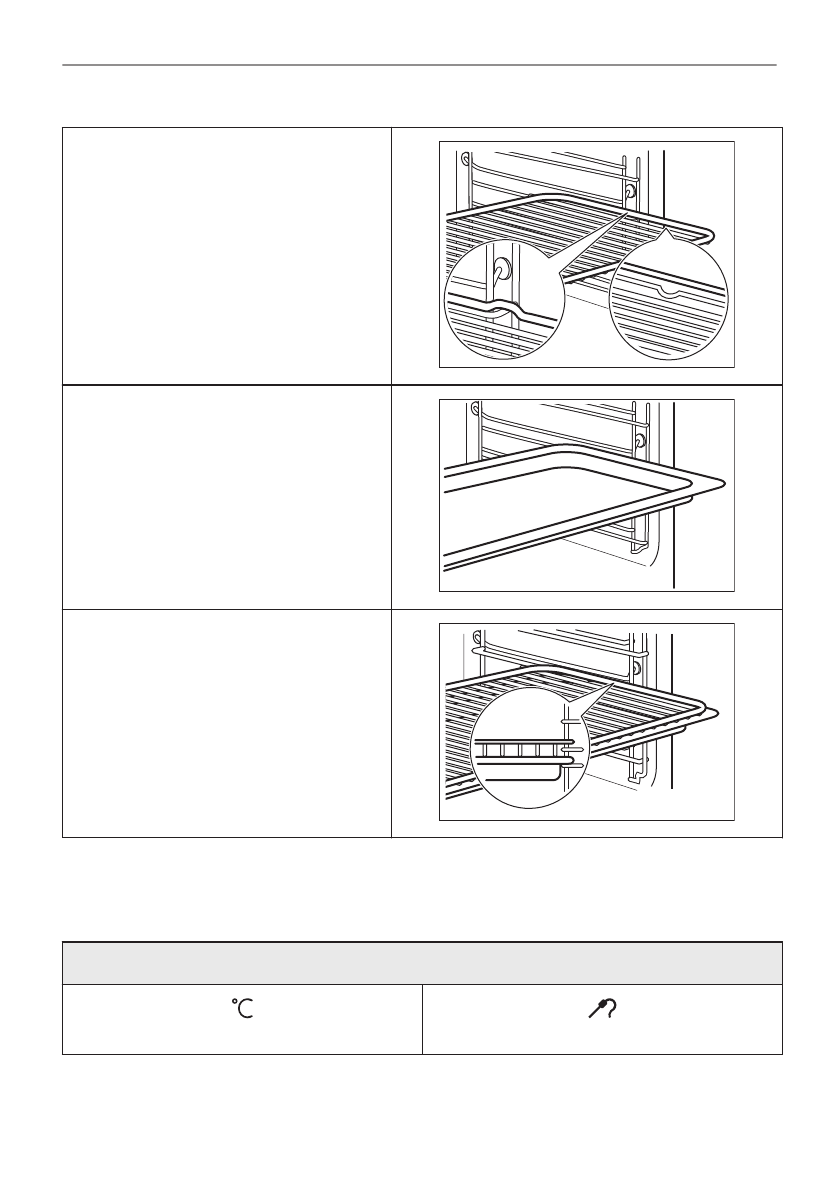 °C