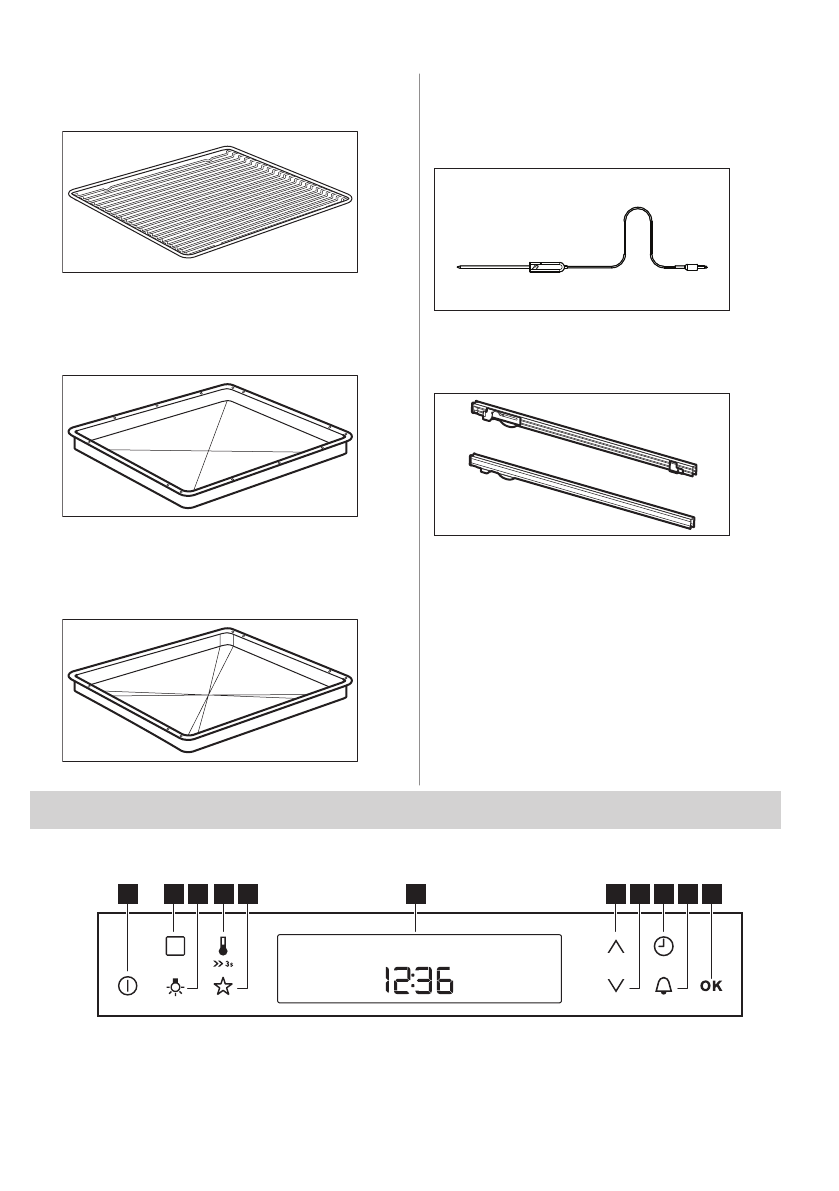 3s

12:36

OK