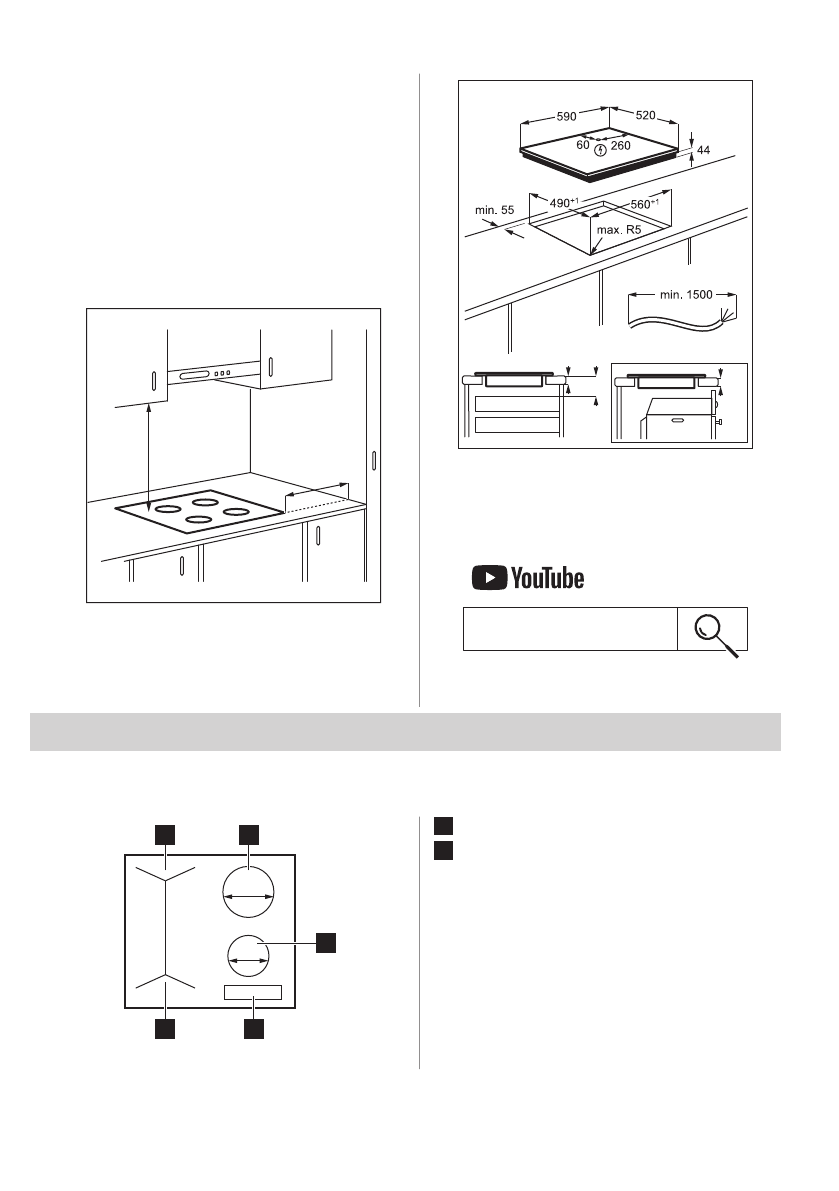 590

520

60

260

44

min. 55

$490^{+1}$

$560^{+1}$

max. R5

min. 1500

YouTube