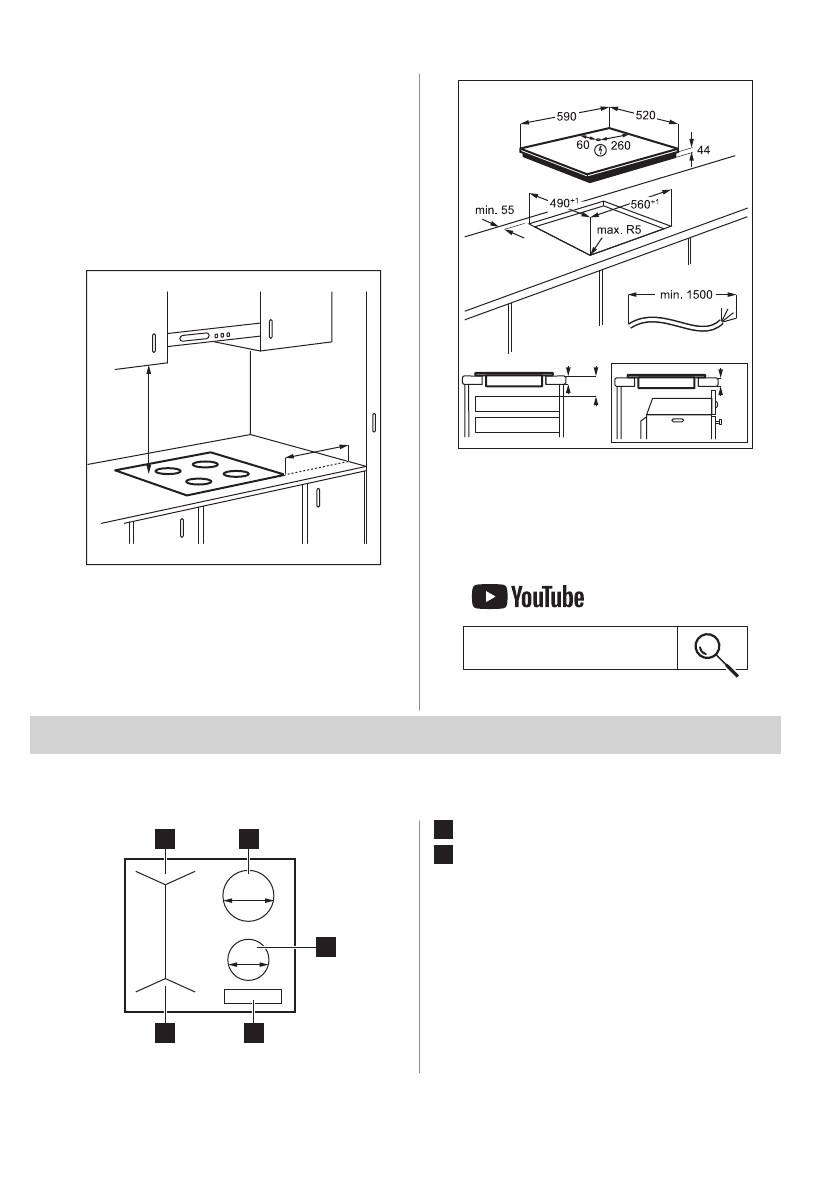 590

520

60

260

44

min. 55

$490^{+1}$

$560^{+1}$

max. R5

min. 1500

YouTube