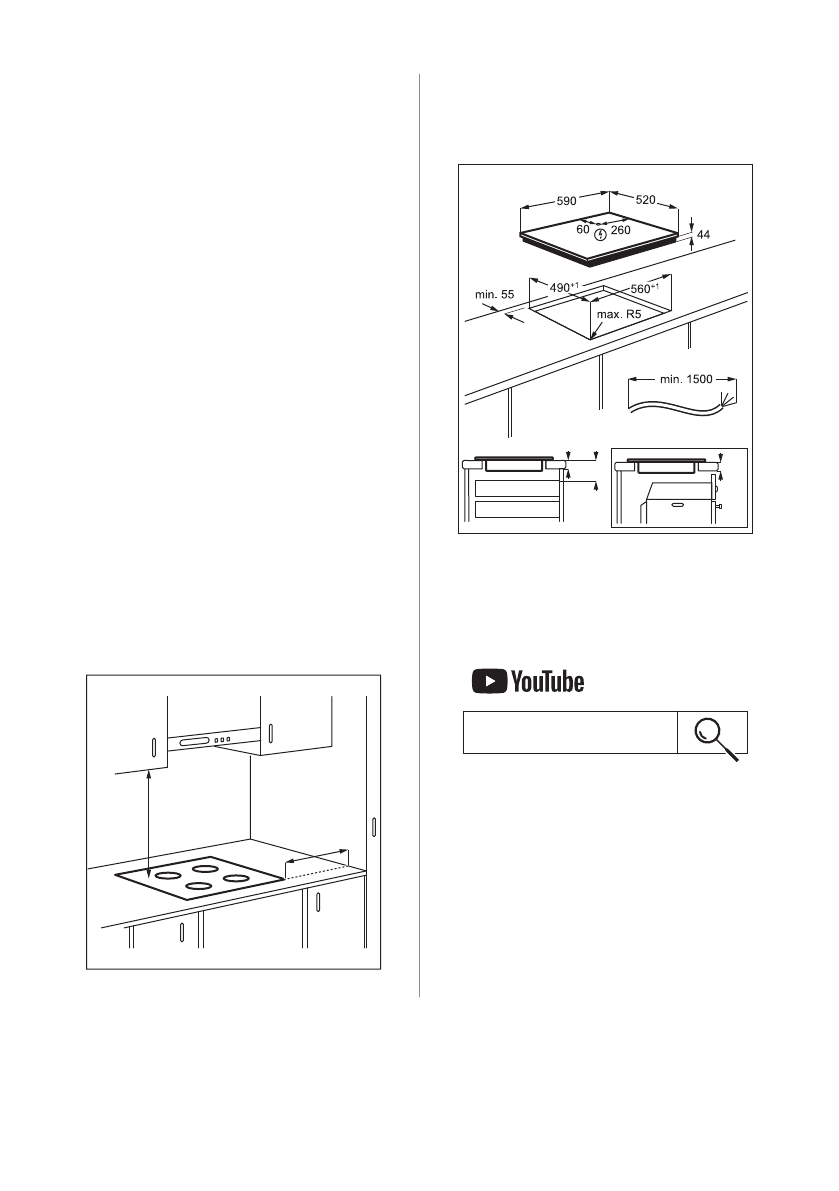 590

520

60

260

44

min. 55

$490^{+1}$

$560^{+1}$

max. R5

min. 1500

YouTube