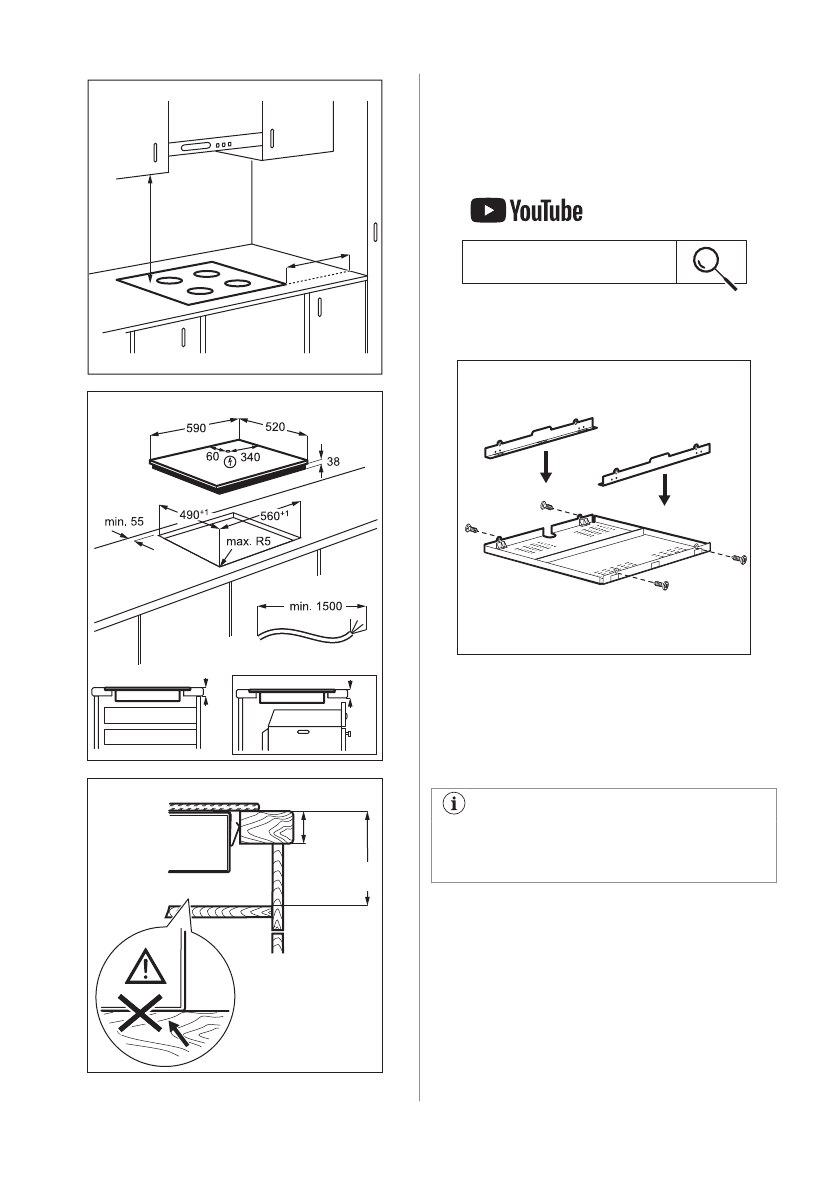 YouTube

590
520
60
340
38
min. 55
$490^{+1}$
$560^{+1}$
max. R5
min. 1500