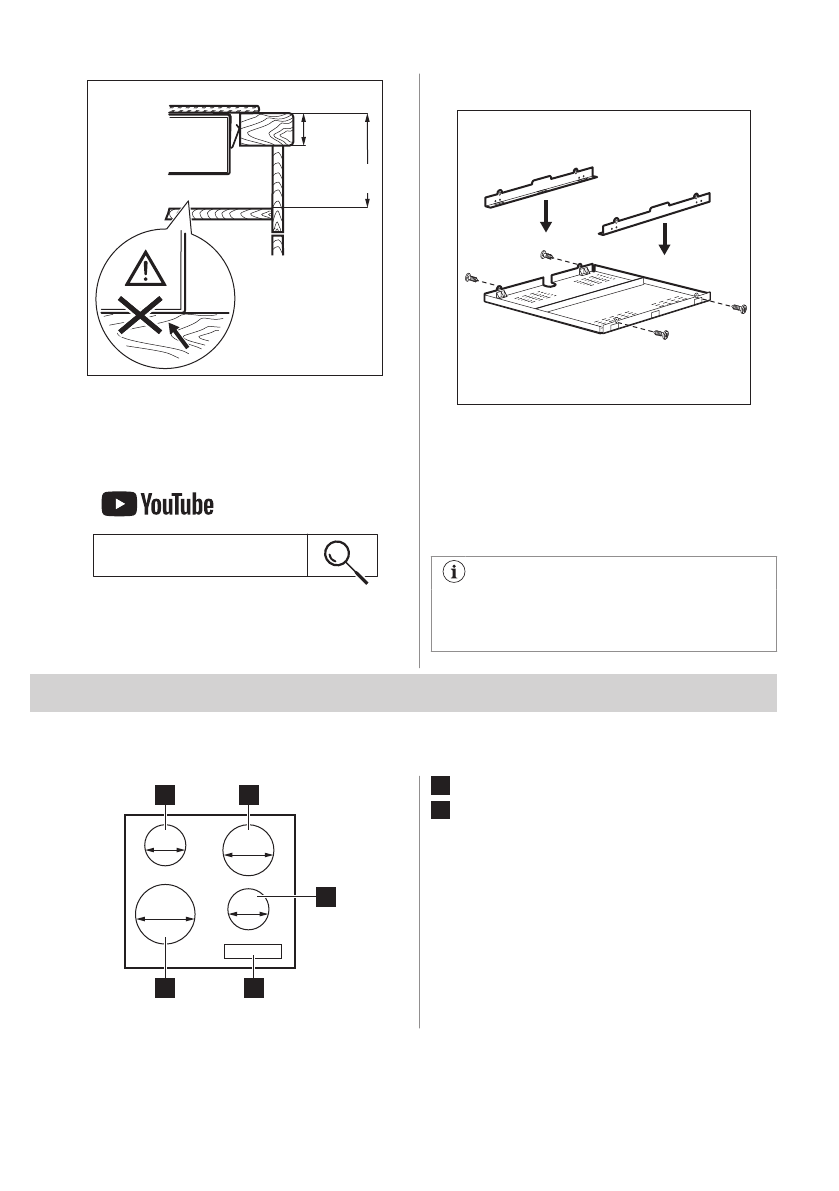 YouTube