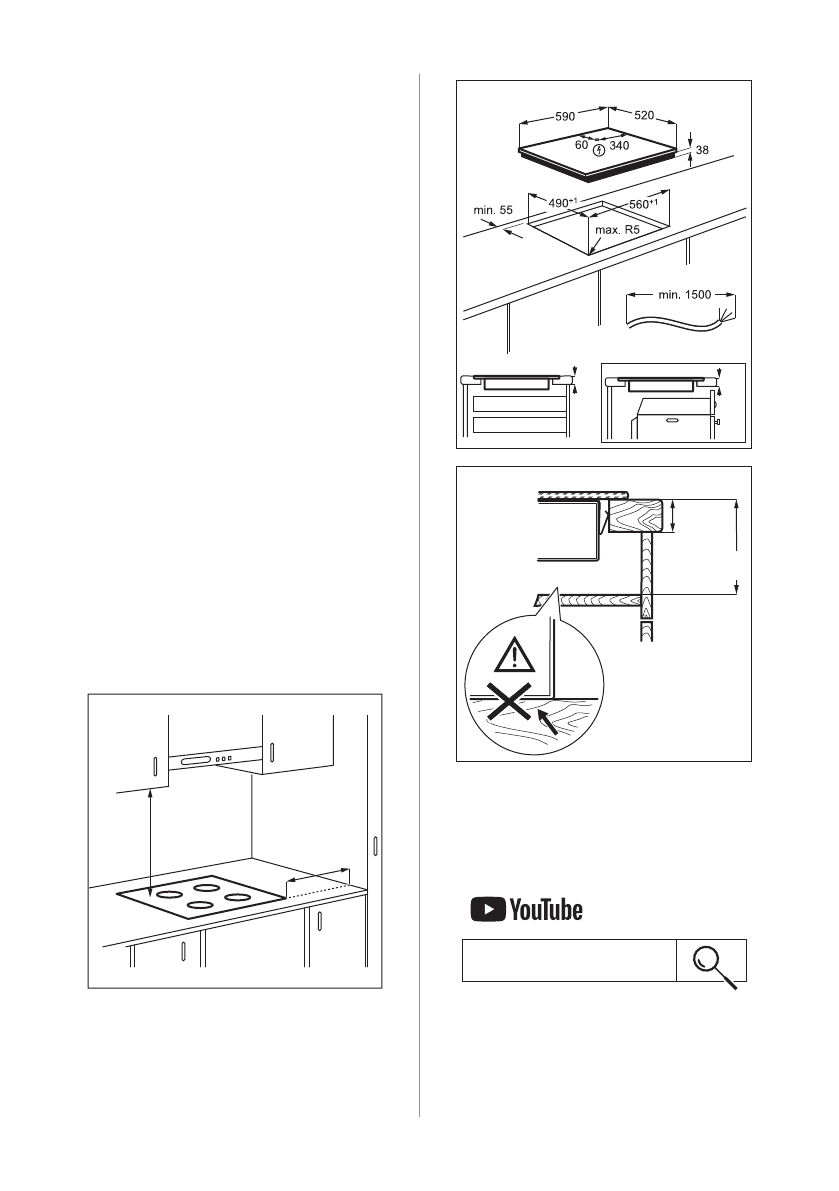 590
520
60
340
38
min. 55
$490^{+1}$
$560^{+1}$
max. R5
min. 1500

YouTube