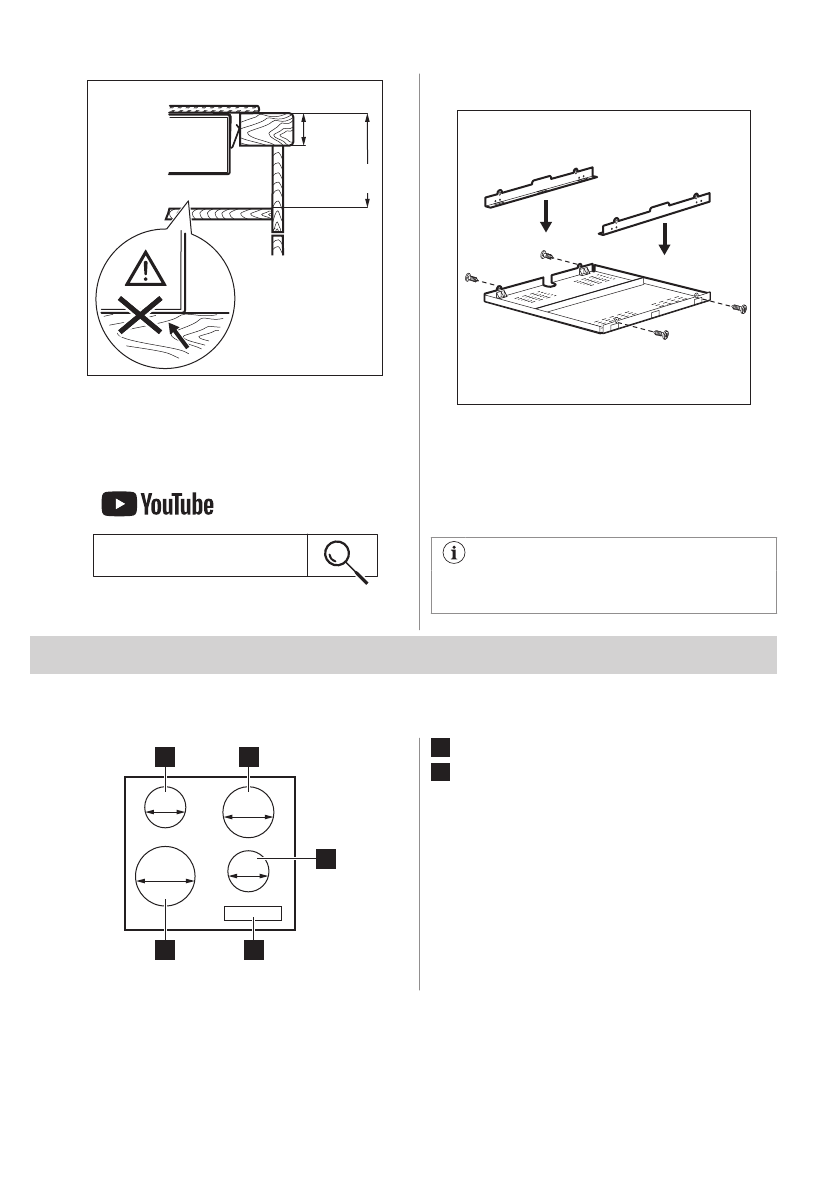 YouTube