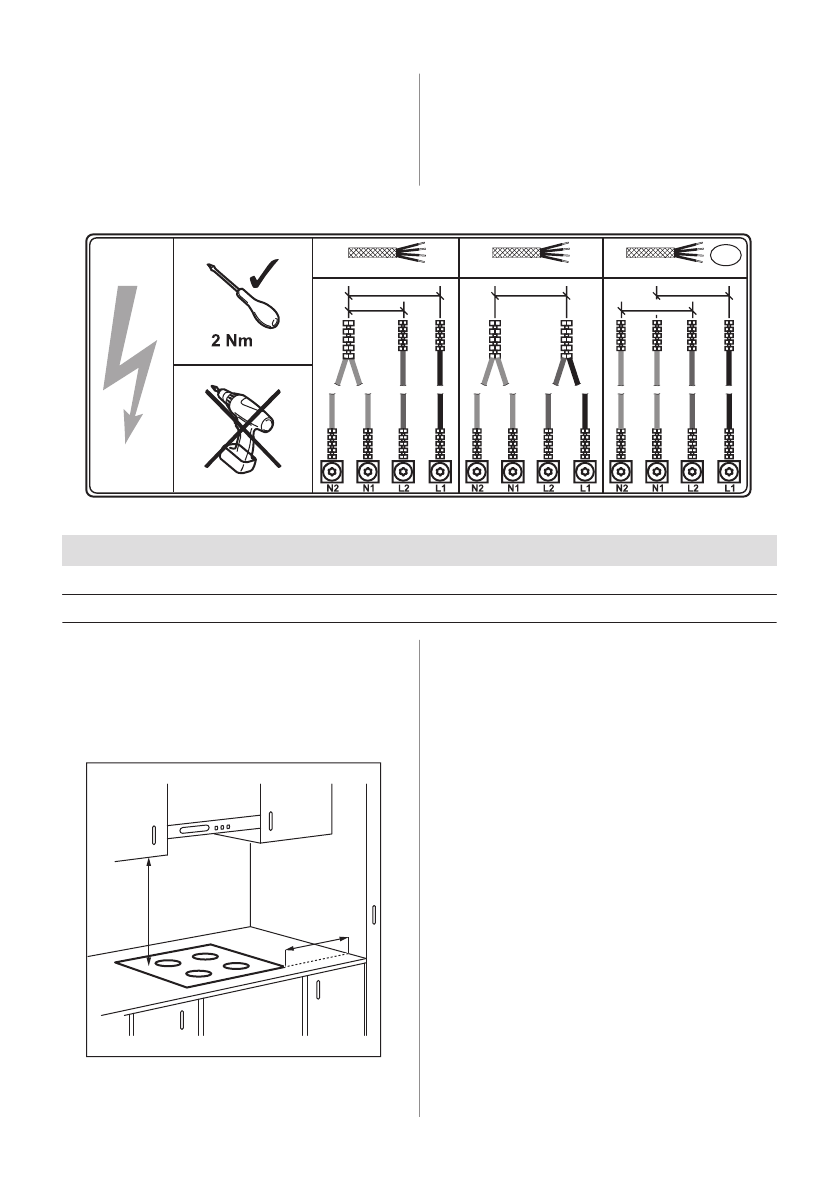 2 Nm

N2 N1 L2 L1

N2 N1 L2 L1

N2 N1 L2 L1