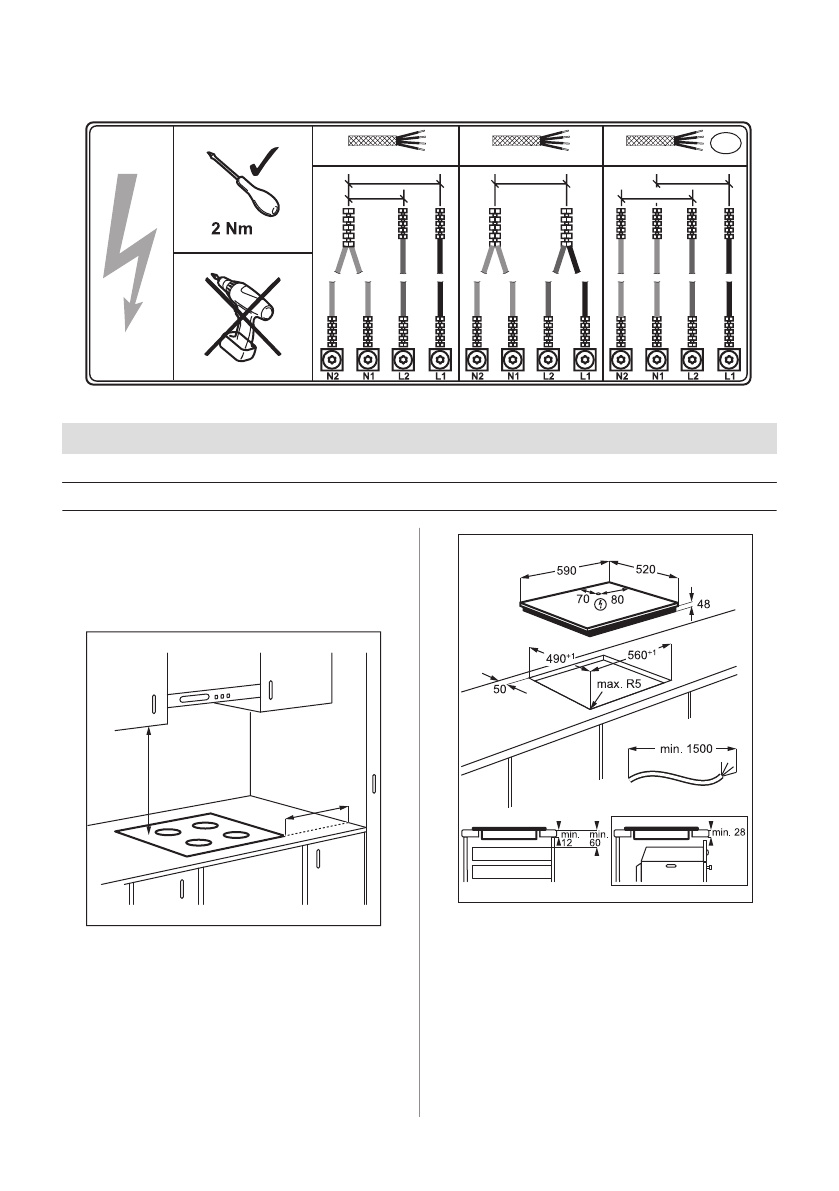 2 Nm

N2 N1 L2 L1 N2 N1 L2 L1 N2 N1 L2 L1

590
520
70
80
48
$490^{+1}$
$560^{+1}$
50
max. R5
min. 1500
min. 12
min. 60
min. 28