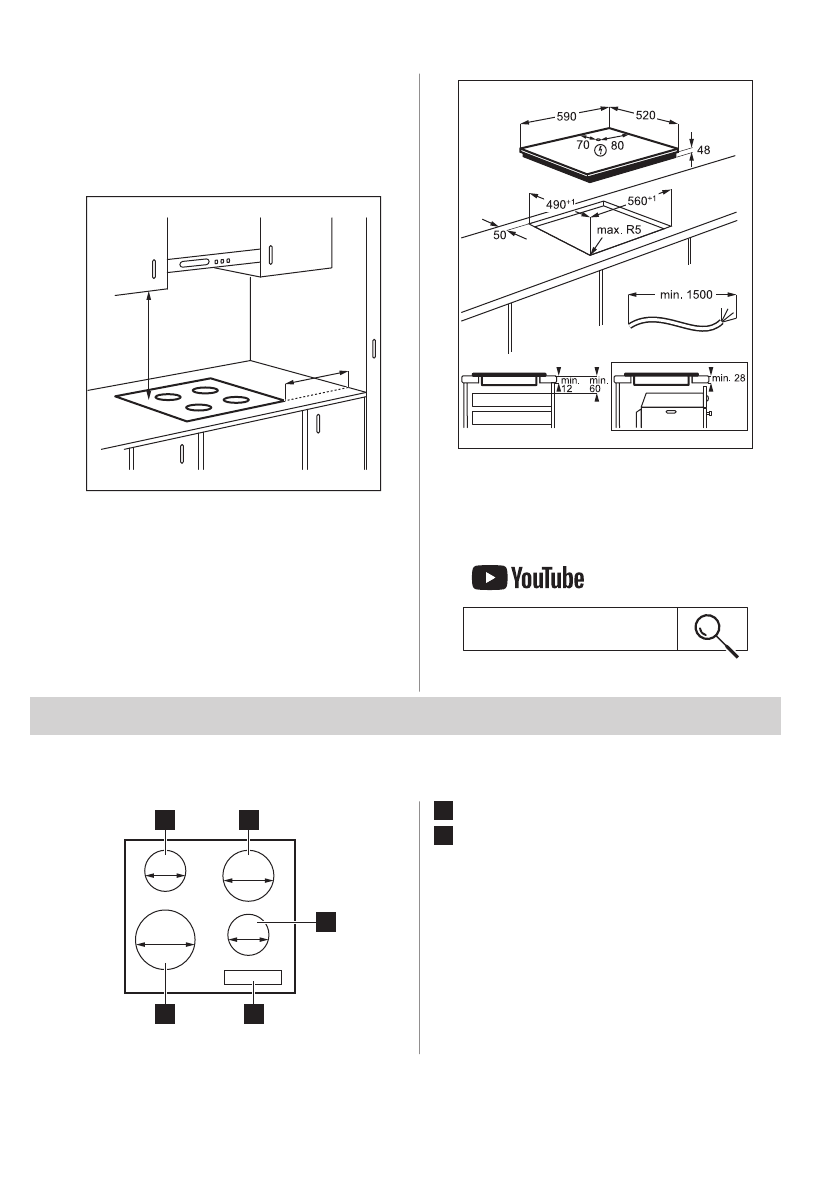 590
520
70
80
48
$490^{+1}$
$560^{+1}$
50
max. R5
min. 1500
min. 12
min. 60
min. 28

YouTube