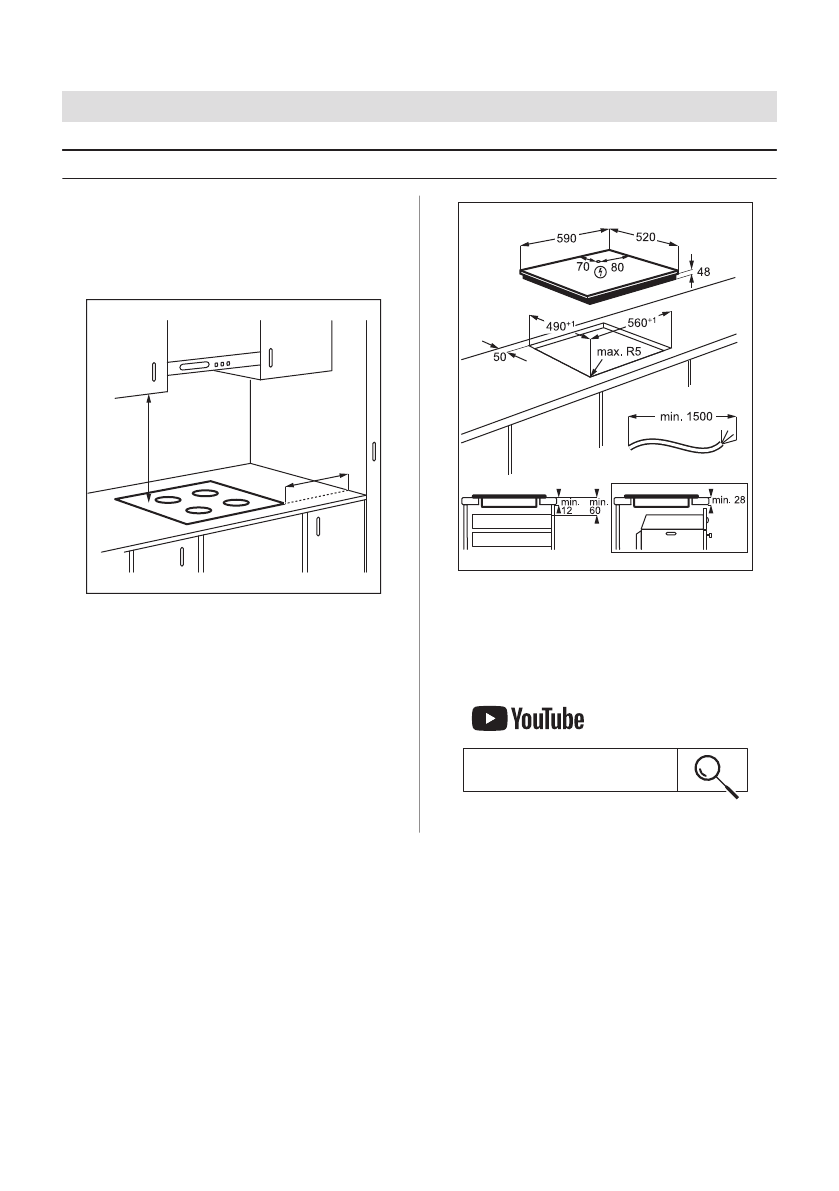 590

520

70

80

48

$490^{+1}$

$560^{+1}$

50

max. R5

min. 1500

min. 12

min. 60

min. 28

YouTube