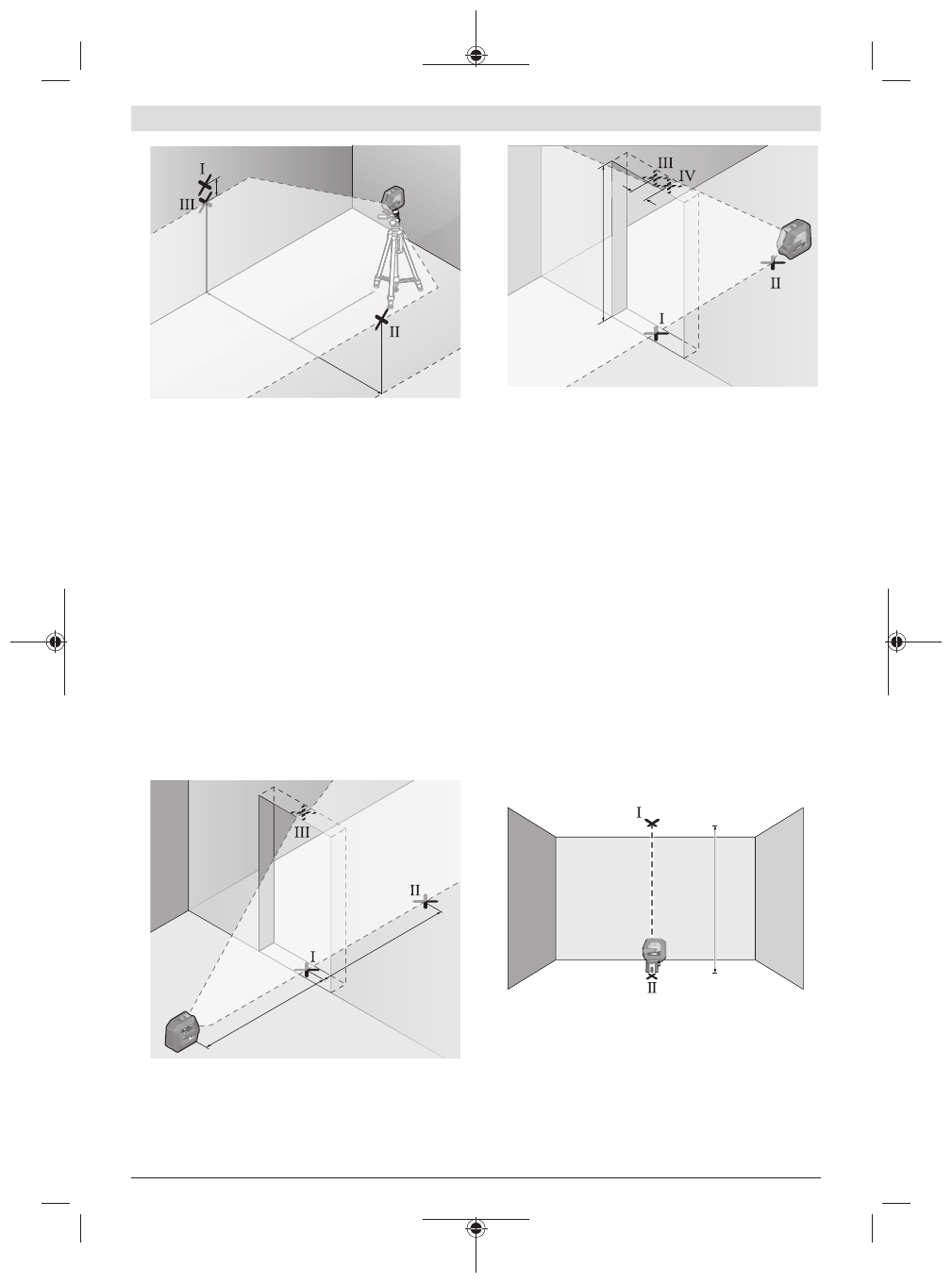 I
III
II

III
IV
II
I

III
II
I

I
II