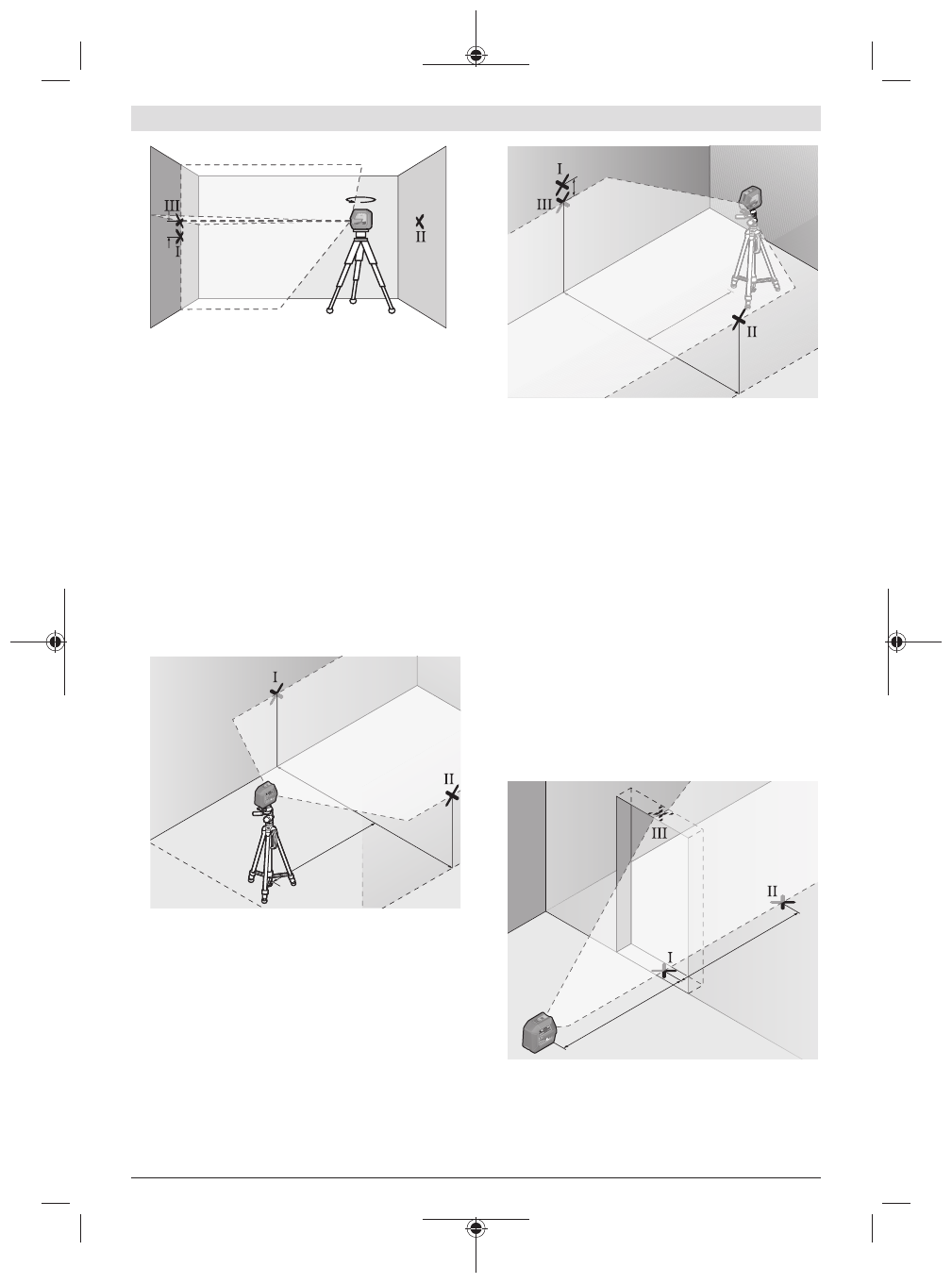 III
I
II

I
III
II

I
II

III
II
I