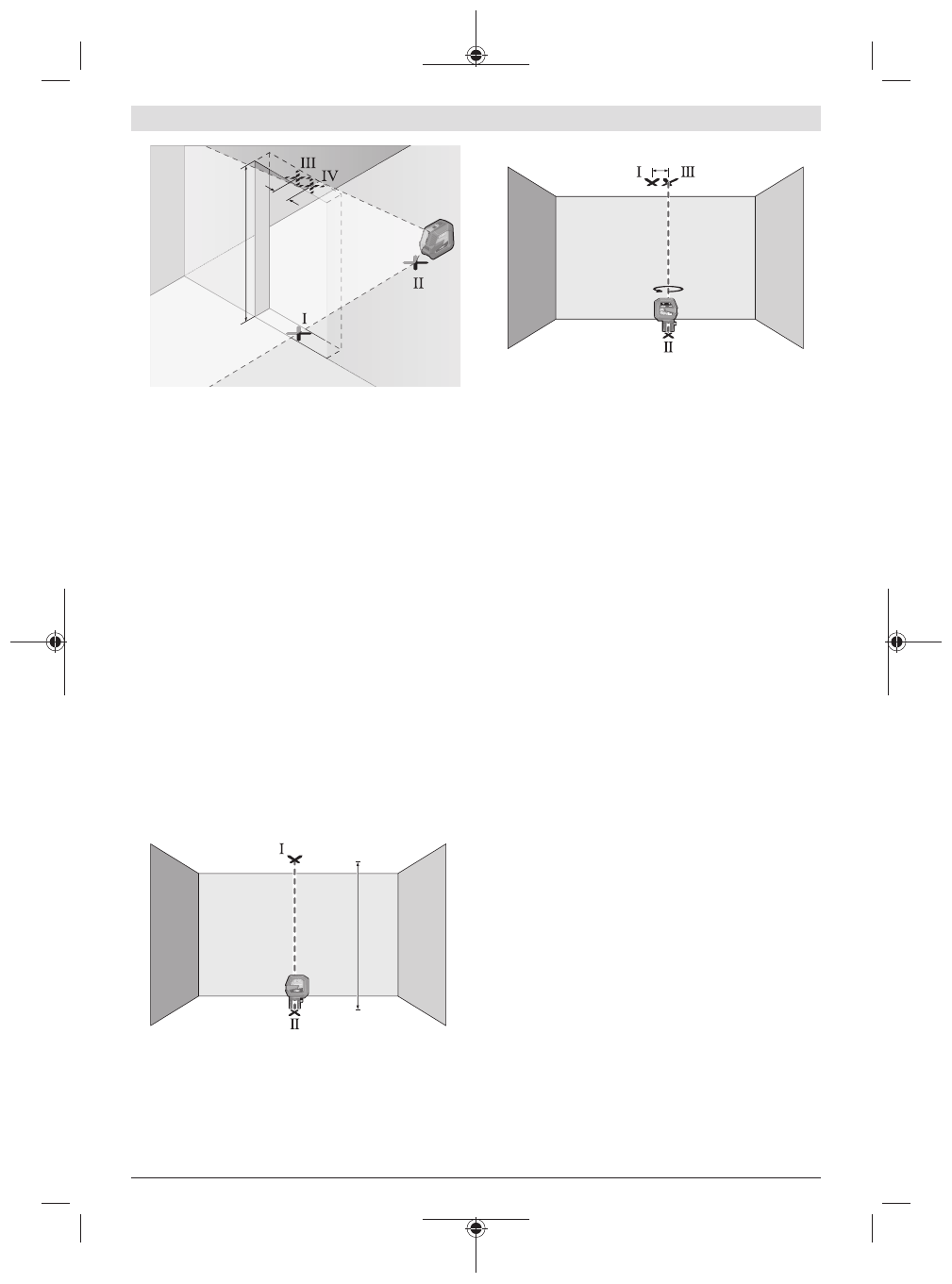 III
IV
II
I

I III
II

I
II