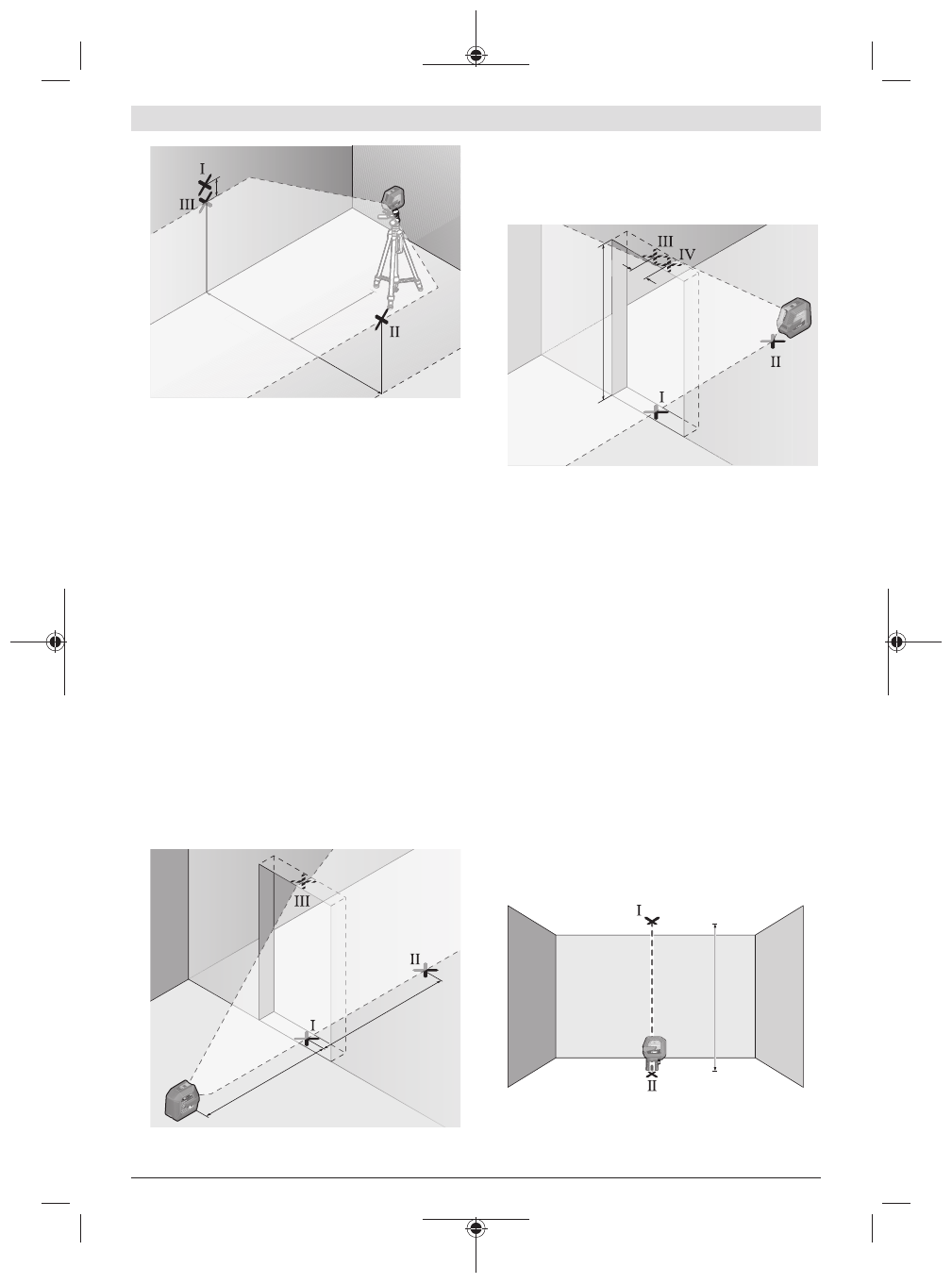 I
III
II

III
IV
II
I

III
II
I

I
II