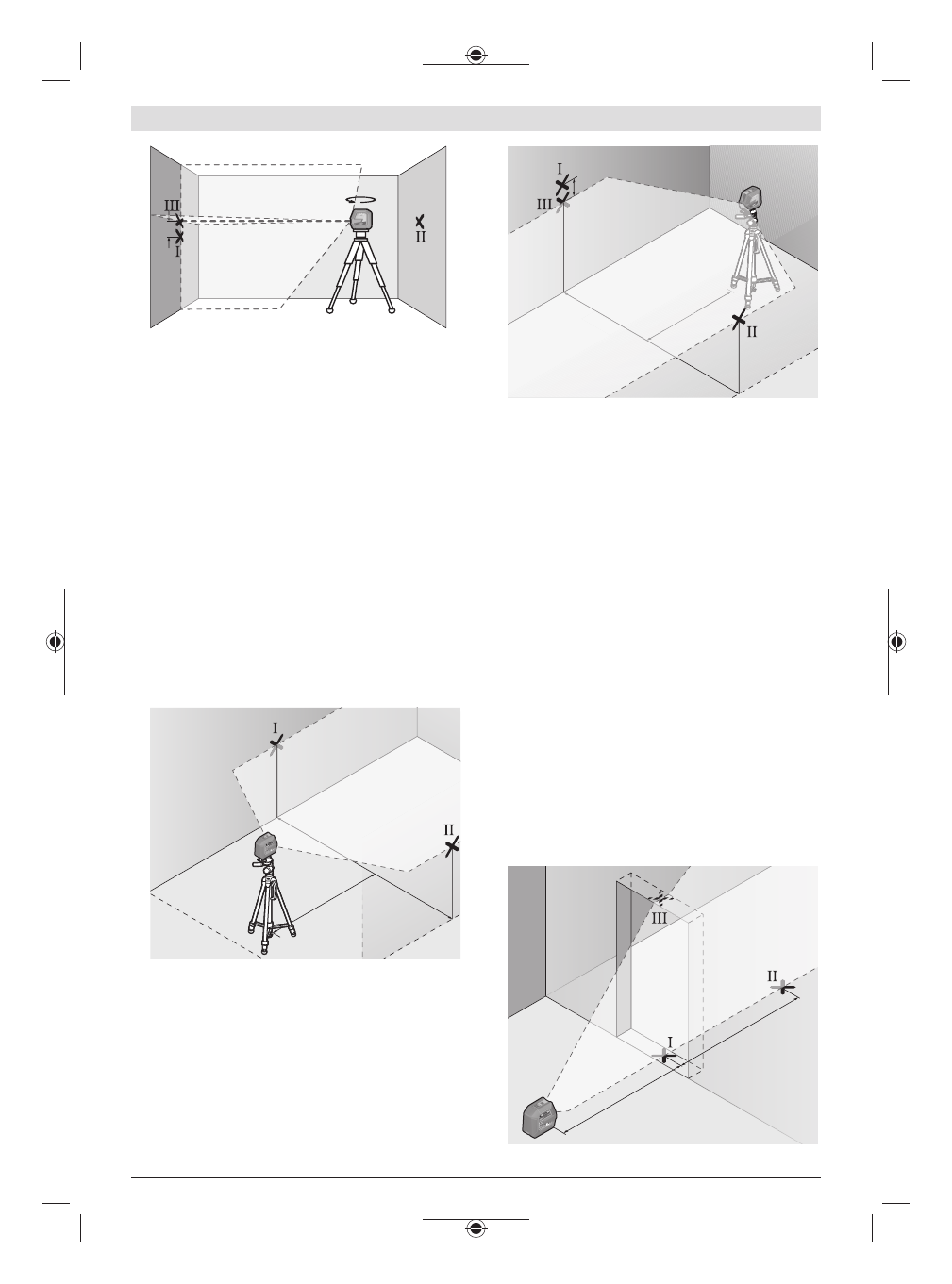 III
I
II

I
III
II

I
II

III
II
I