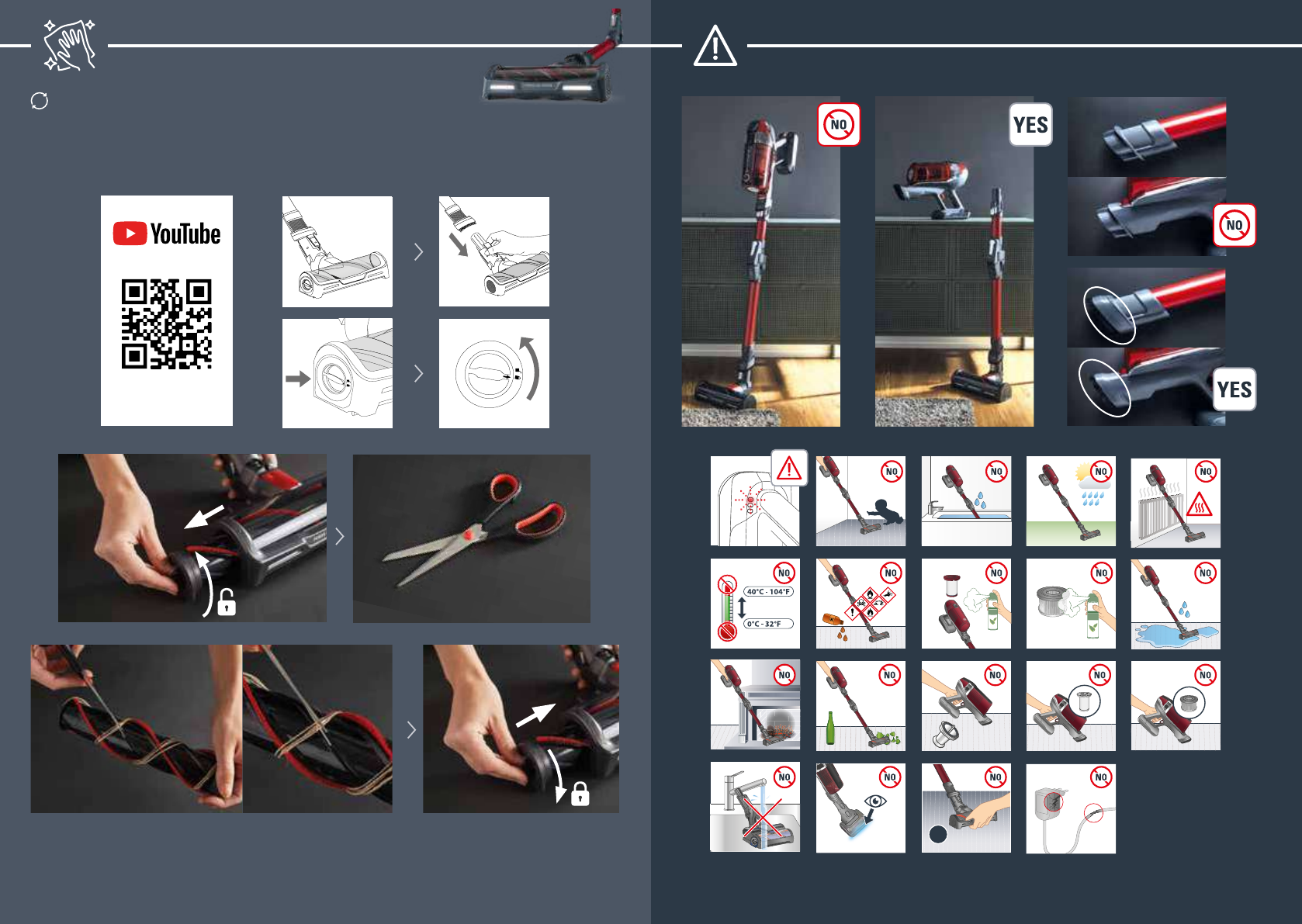 YouTube

NO

YES

NO

YES

NO

NO

NO

NO

NO

40°C - 104°F

0°C - 32°F

NO

NO

NO

NO

NO

NO

NO

NO

NO

NO

NO

NO

NO