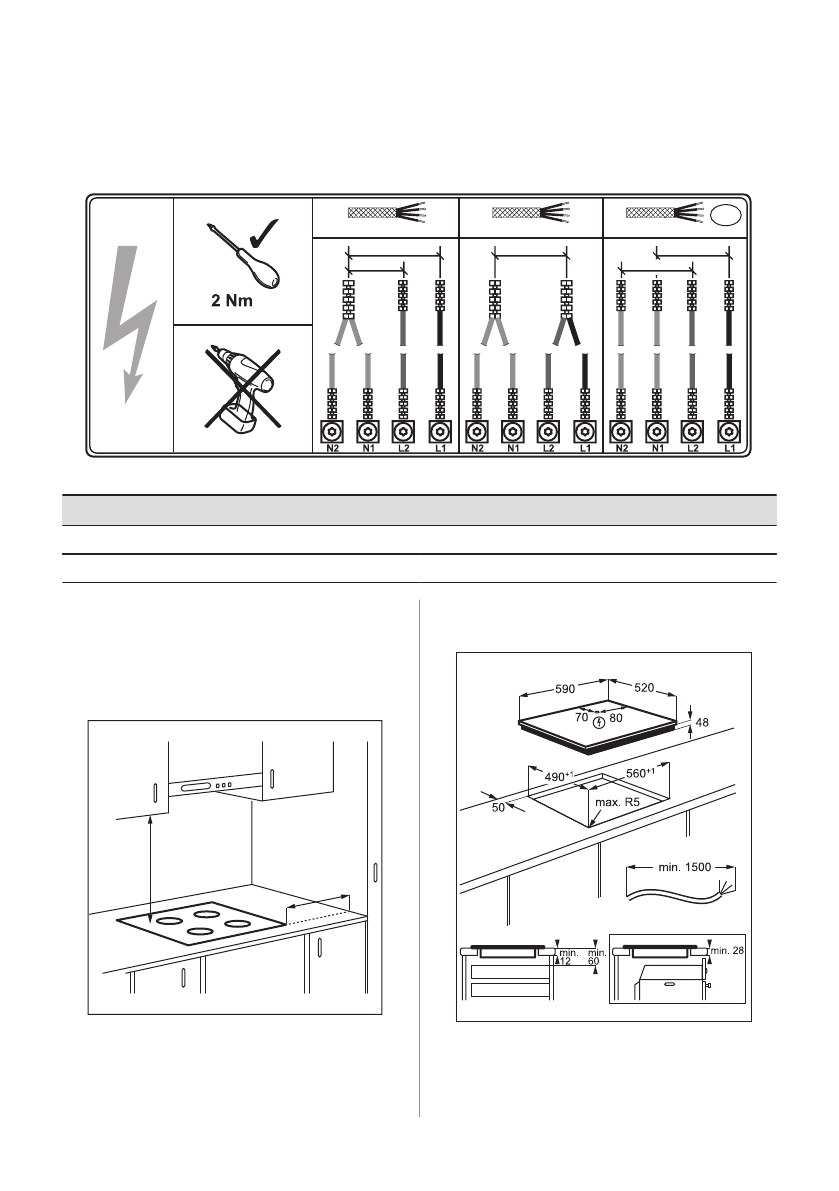 2 Nm

N2 N1 L2 L1

N2 N1 L2 L1

N2 N1 L2 L1

590

520

70

80

48

$490^{+1}$

$560^{+1}$

50

max. R5

min. 1500

min. 12

min. 60

min. 28