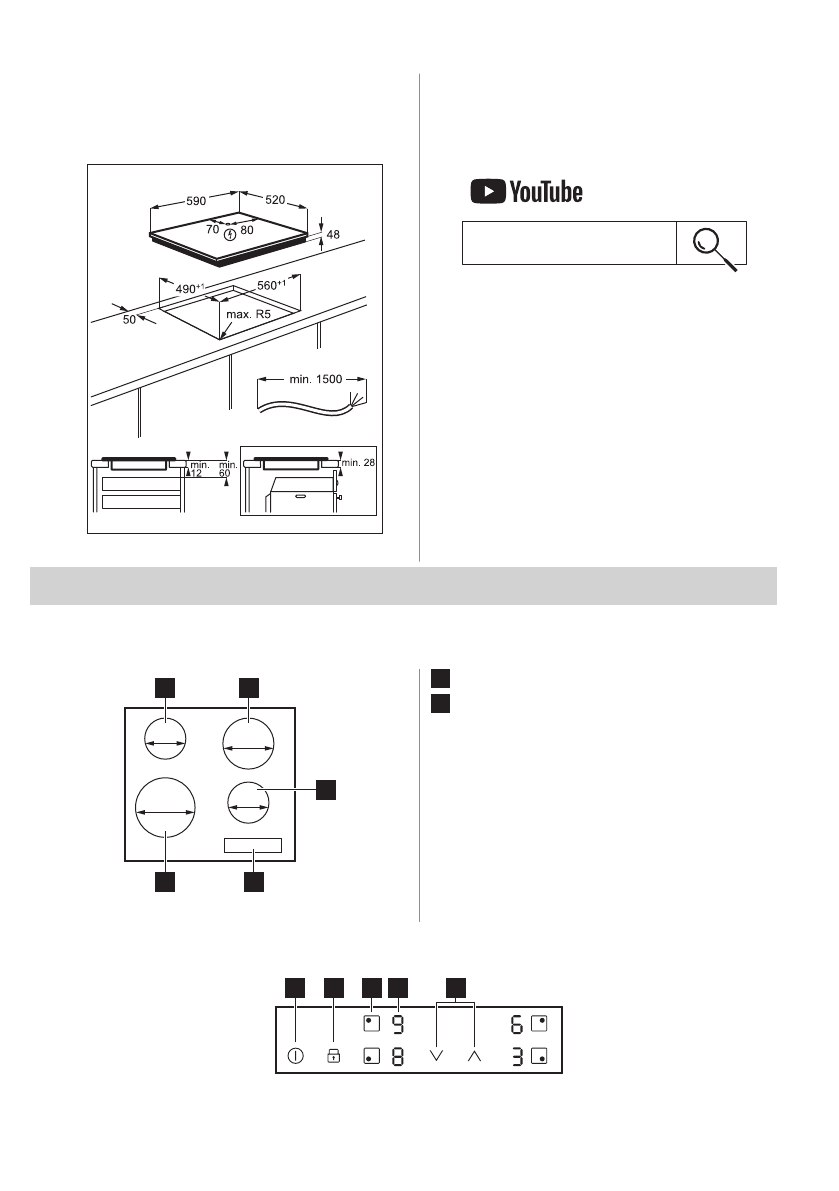 590
520
70
80
48
$490^{+1}$
$560^{+1}$
50
max. R5
min. 1500
min. 12
min. 60
min. 28

YouTube

9
6
8
3