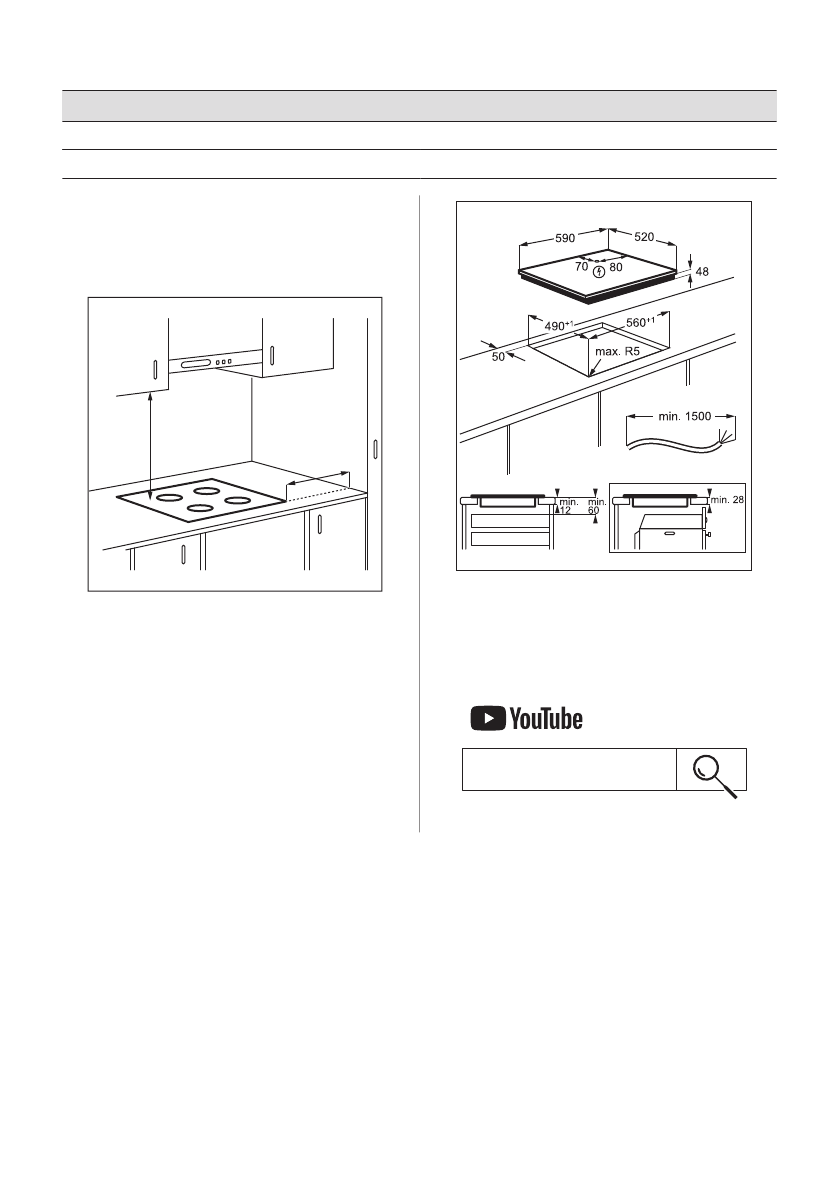 590
520
70
80
48
$490^{+1}$
$560^{+1}$
50
max. R5
min. 1500
min. 12
min. 60
min. 28

YouTube