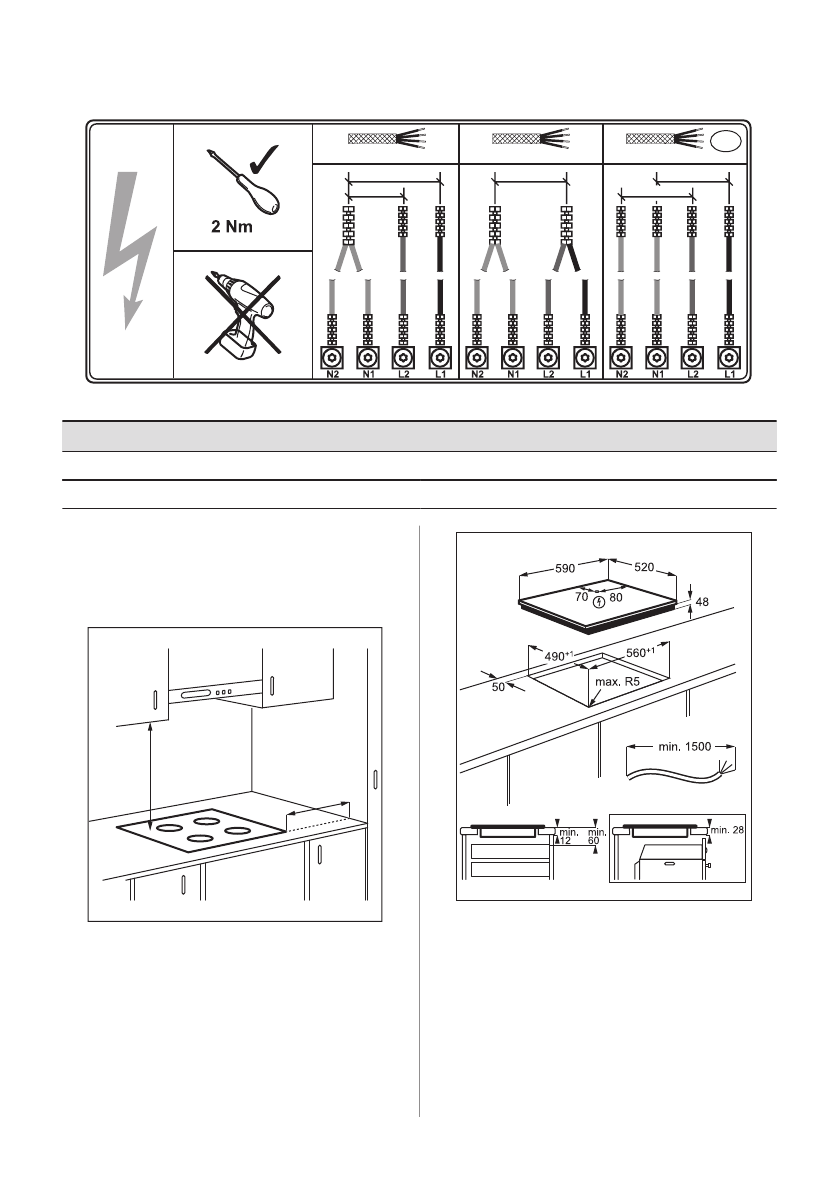 2 Nm

N2 N1 L2 L1 N2 N1 L2 L1 N2 N1 L2 L1

590 520 70 80 48 $490^{+1}$ $560^{+1}$ 50 max. R5 min. 1500 min. 12 min. 60 min. 28