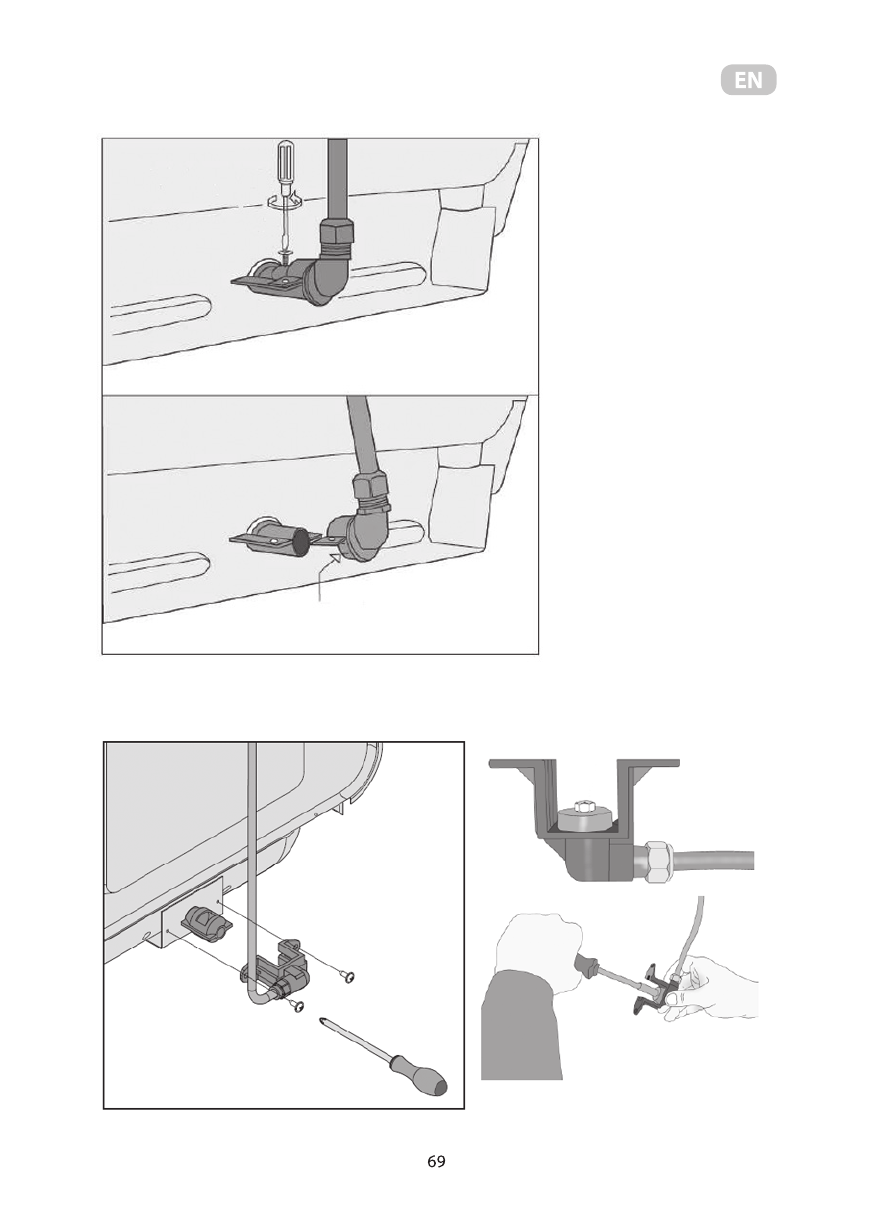 EN

69