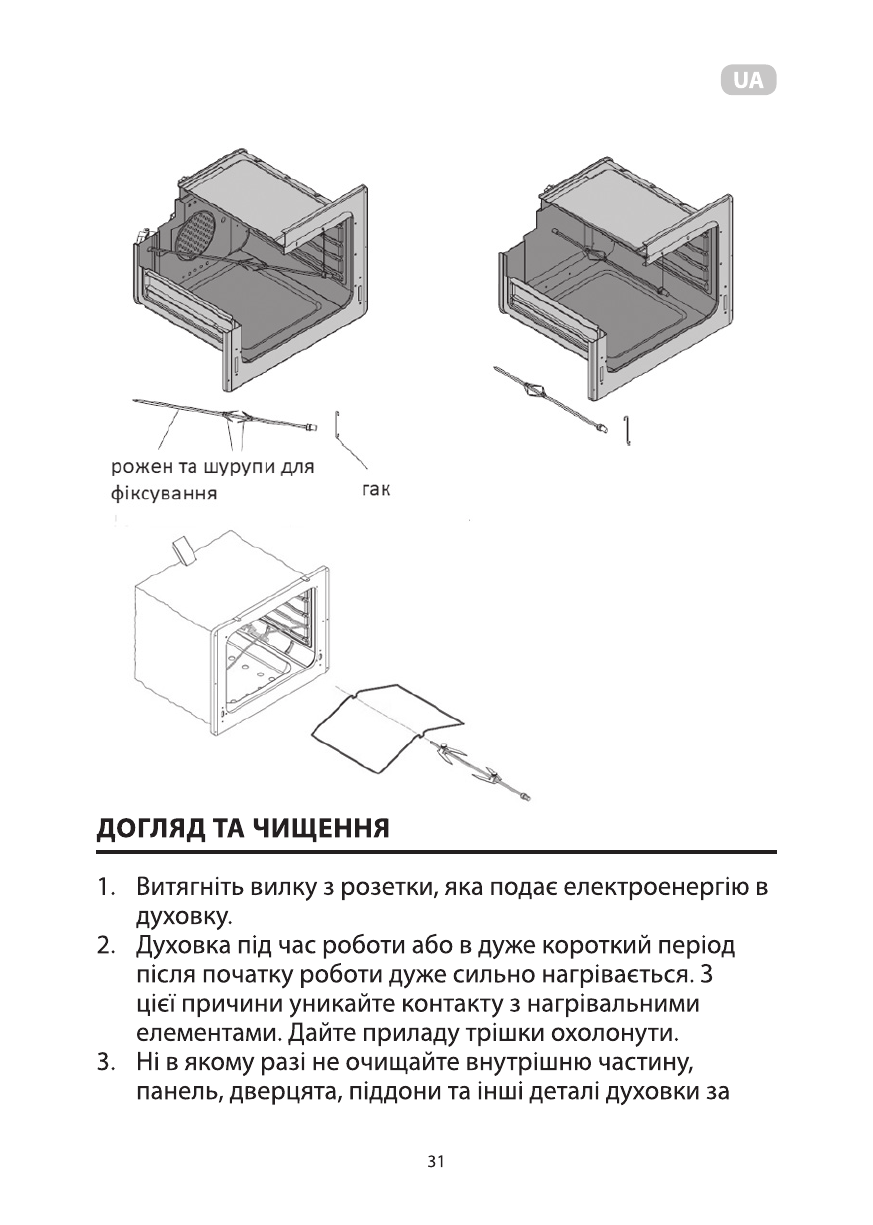 UA

рожен та шурупи для фіксування

гак

ДОГЛЯД ТА ЧИЩЕННЯ

1. Витягніть вилку з розетки, яка подає електроенергію в духовку.
2. Духовка під час роботи або в дуже короткий період після початку роботи дуже сильно нагрівається. З цієї причини уникайте контакту з нагрівальними елементами. Дайте приладу трішки охолонути.
3. Ні в якому разі не очищайте внутрішню частину, панель, дверцята, піддони та інші деталі духовки за

31