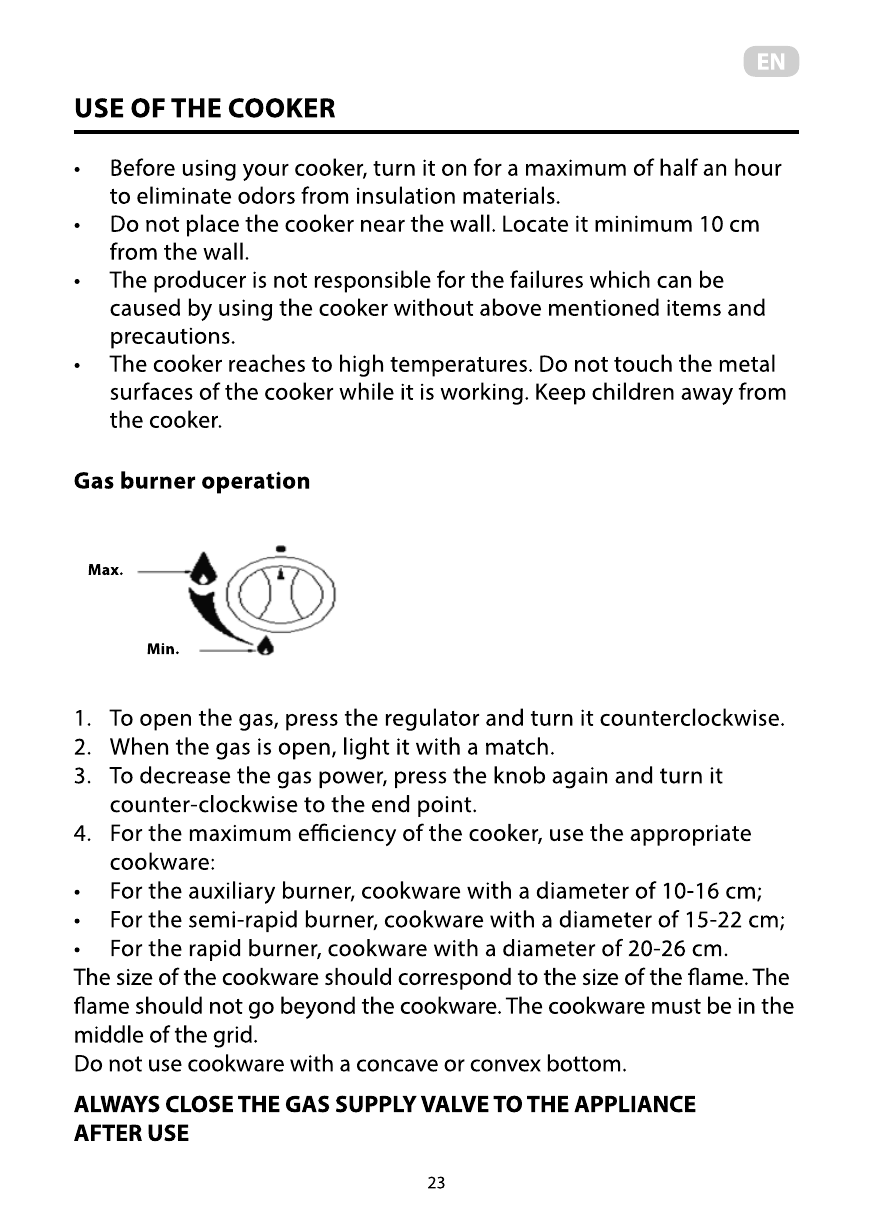 EN

USE OF THE COOKER

• Before using your cooker, turn it on for a maximum of half an hour to eliminate odors from insulation materials.
• Do not place the cooker near the wall. Locate it minimum 10 cm from the wall.
• The producer is not responsible for the failures which can be caused by using the cooker without above mentioned items and precautions.
• The cooker reaches to high temperatures. Do not touch the metal surfaces of the cooker while it is working. Keep children away from the cooker.

Gas burner operation

Max.

Min.

1. To open the gas, press the regulator and turn it counterclockwise.
2. When the gas is open, light it with a match.
3. To decrease the gas power, press the knob again and turn it counter-clockwise to the end point.
4. For the maximum efficiency of the cooker, use the appropriate cookware:
• For the auxiliary burner, cookware with a diameter of 10-16 cm;
• For the semi-rapid burner, cookware with a diameter of 15-22 cm;
• For the rapid burner, cookware with a diameter of 20-26 cm.
The size of the cookware should correspond to the size of the flame. The flame should not go beyond the cookware. The cookware must be in the middle of the grid.
Do not use cookware with a concave or convex bottom.

ALWAYS CLOSE THE GAS SUPPLY VALVE TO THE APPLIANCE AFTER USE

23