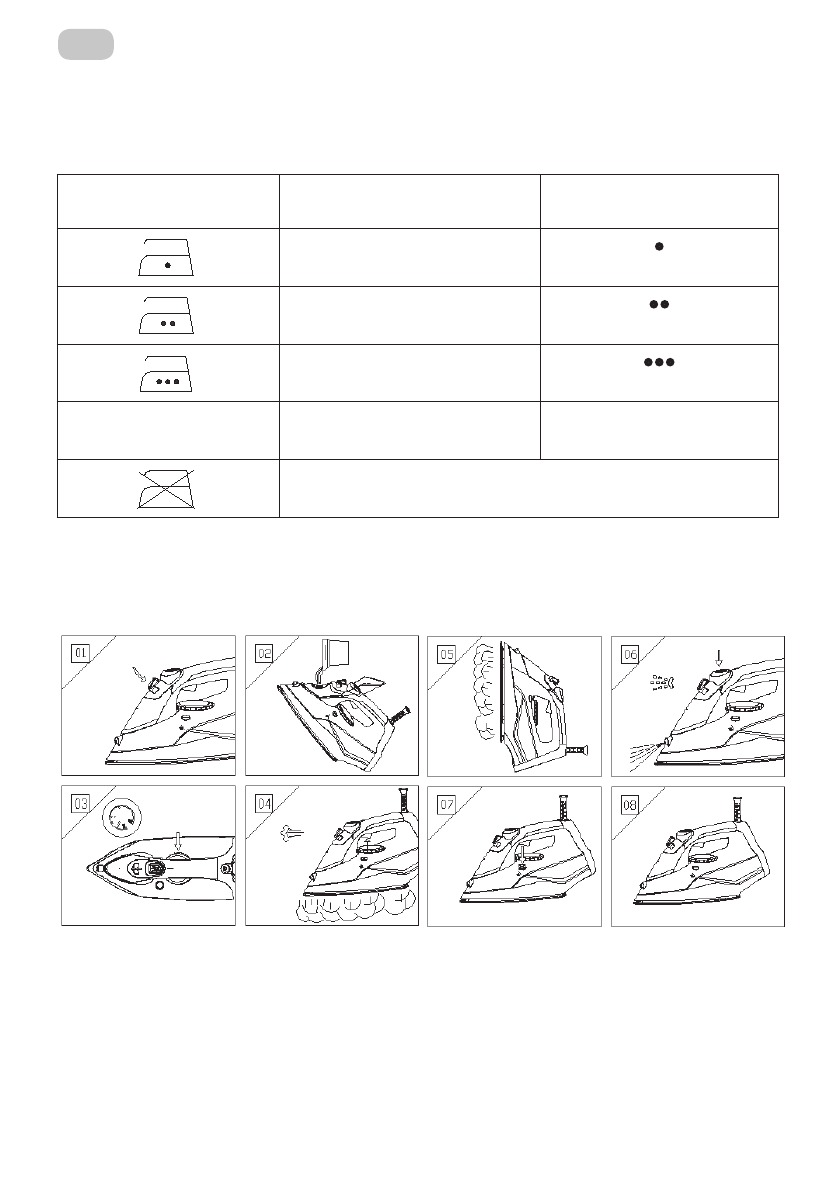 01

02

05

06

03

04

07

08